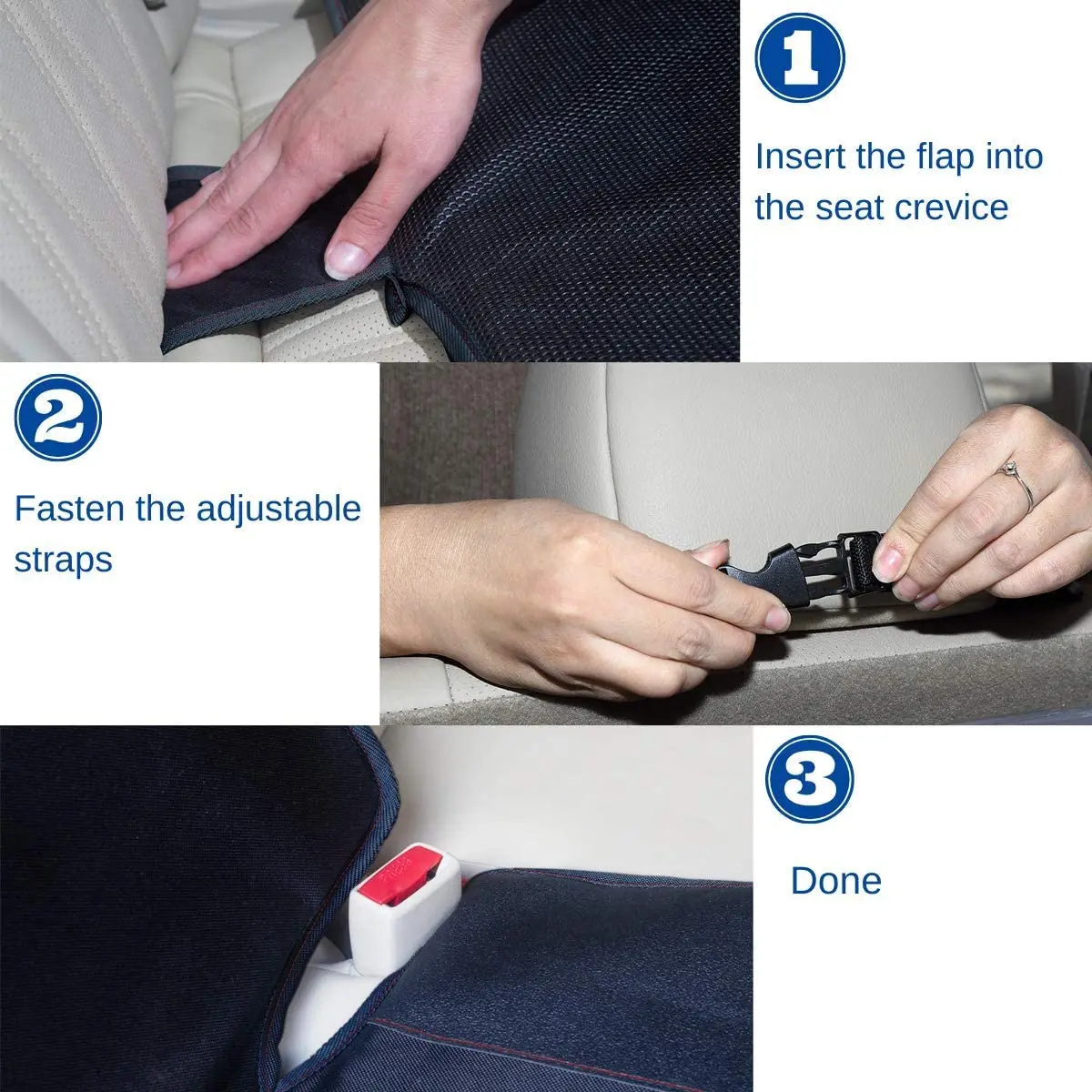 1

Insert the flap into the seat crevice

2

Fasten the adjustable straps

3

Done