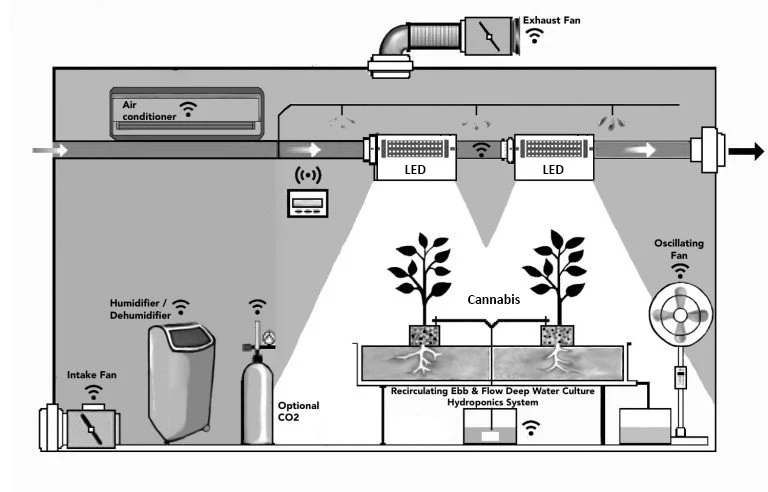 Exhaust Fan

Air conditioner

LED

LED

Oscillating Fan

Cannabis

Humidifier / Dehumidifier

Intake Fan

Optional CO2

Recirculating Ebb & Flow Deep Water Culture Hydroponics System