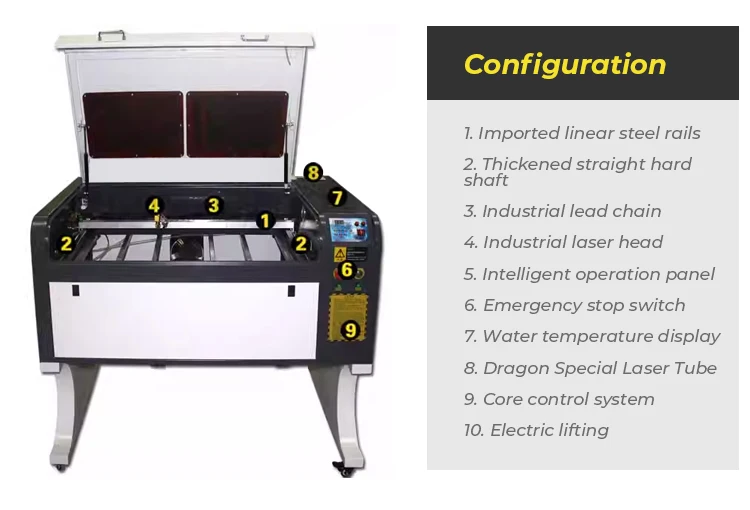 8
7
4
3
1
2
2
6
9

Configuration

1. Imported linear steel rails
2. Thickened straight hard shaft
3. Industrial lead chain
4. Industrial laser head
5. Intelligent operation panel
6. Emergency stop switch
7. Water temperature display
8. Dragon Special Laser Tube
9. Core control system
10. Electric lifting