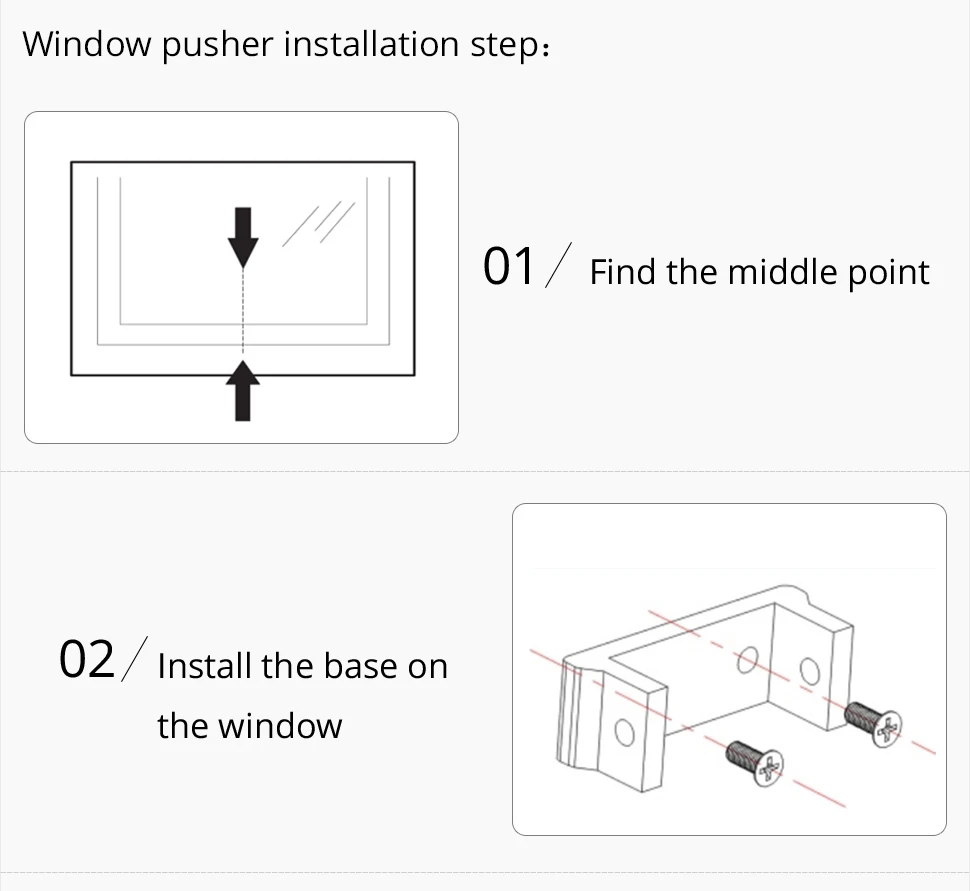 Window pusher installation step：

01/ Find the middle point

02/ Install the base on the window