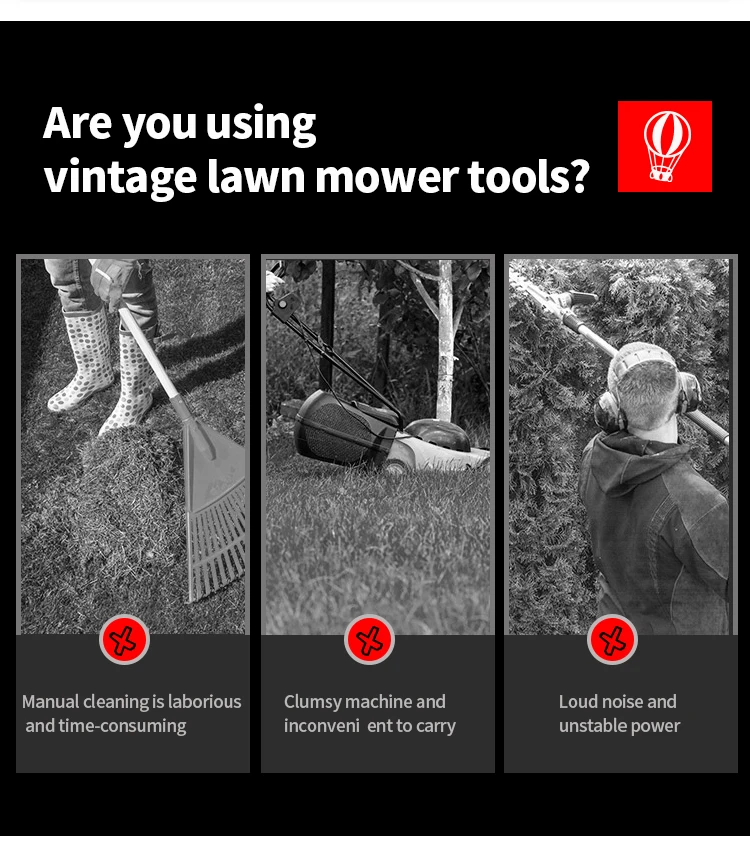 Are you using vintage lawn mower tools?

Manual cleaning is laborious and time-consuming

Clumsy machine and inconveni ent to carry

Loud noise and unstable power