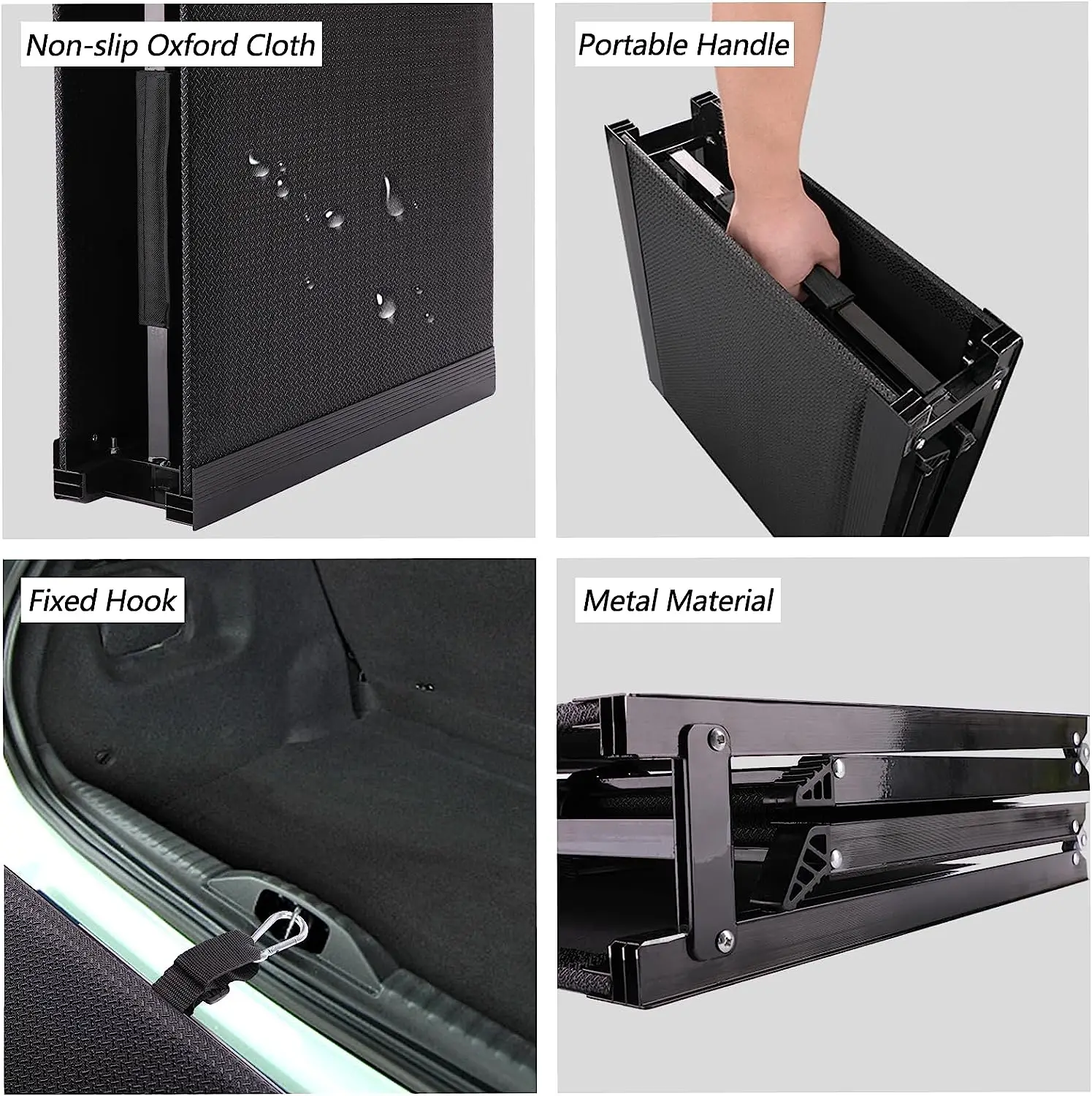 Non-slip Oxford Cloth

Portable Handle

Fixed Hook

Metal Material