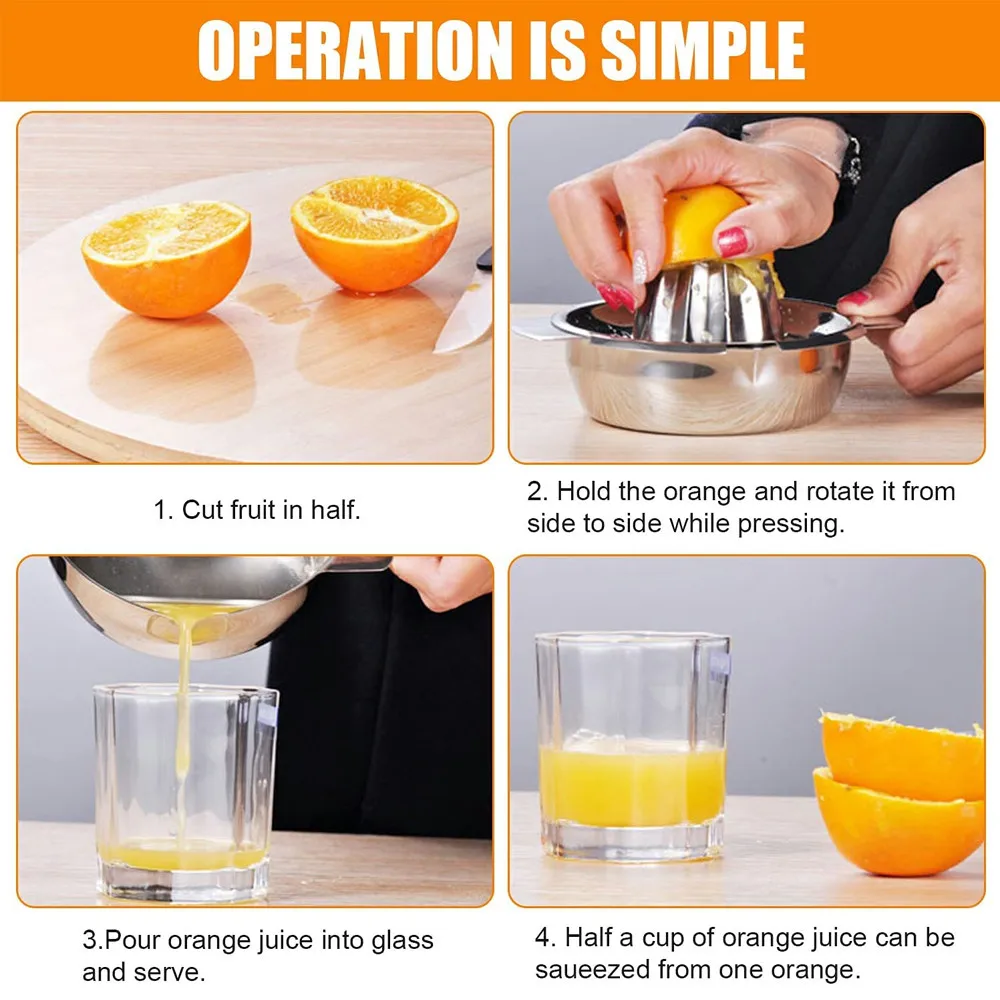 OPERATION IS SIMPLE

1. Cut fruit in half.

2. Hold the orange and rotate it from side to side while pressing.

3.Pour orange juice into glass and serve.

4. Half a cup of orange juice can be saueezed from one orange.