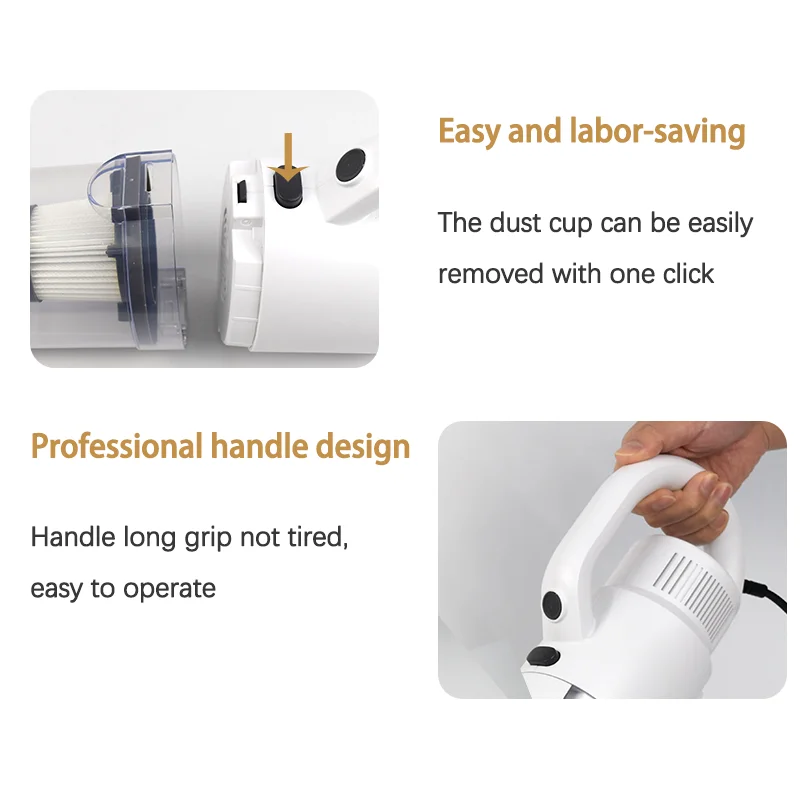 Easy and labor-saving

The dust cup can be easily removed with one click

Professional handle design

Handle long grip not tired, easy to operate