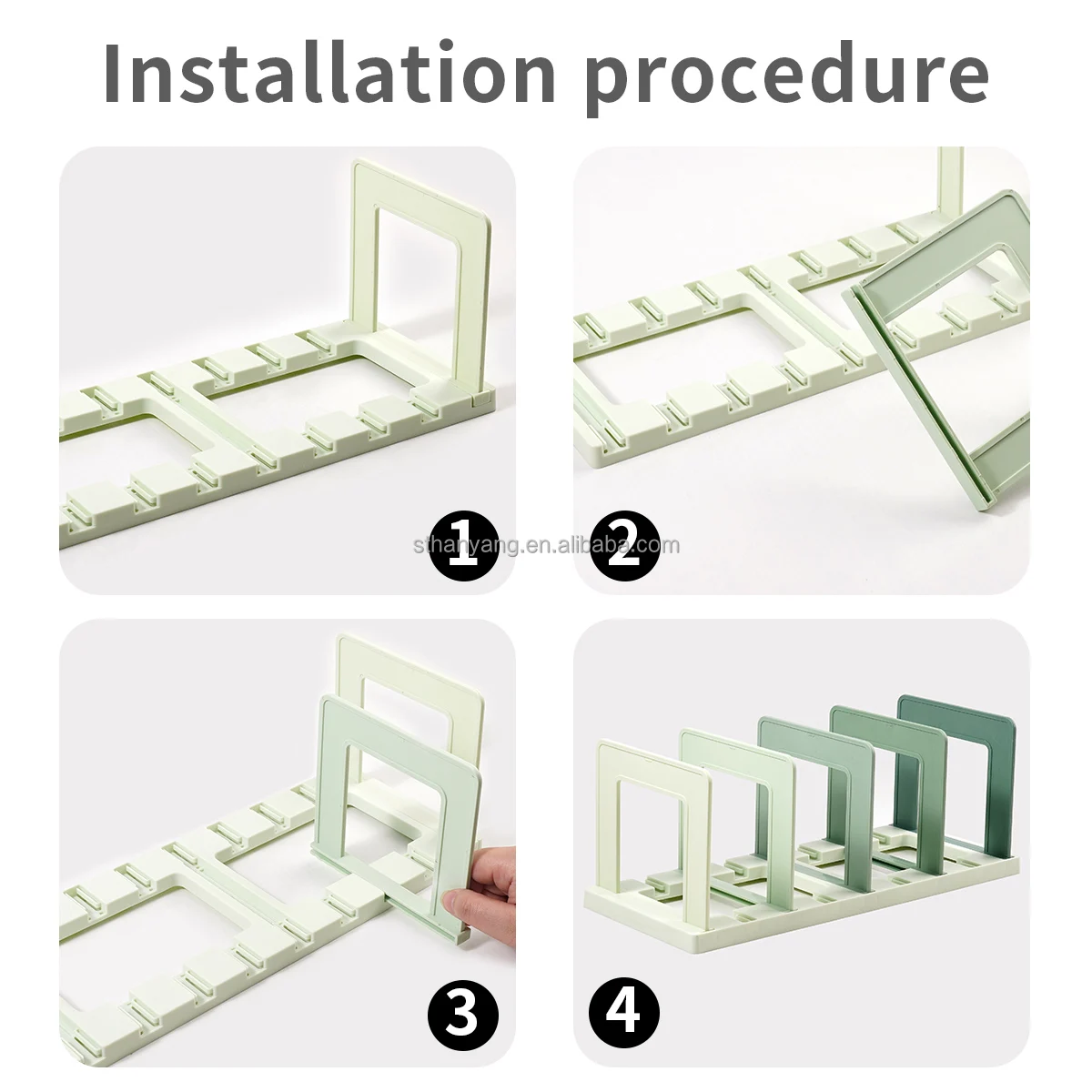 Installation procedure

1

2

sthanyang.en.alibaba.com

3

4