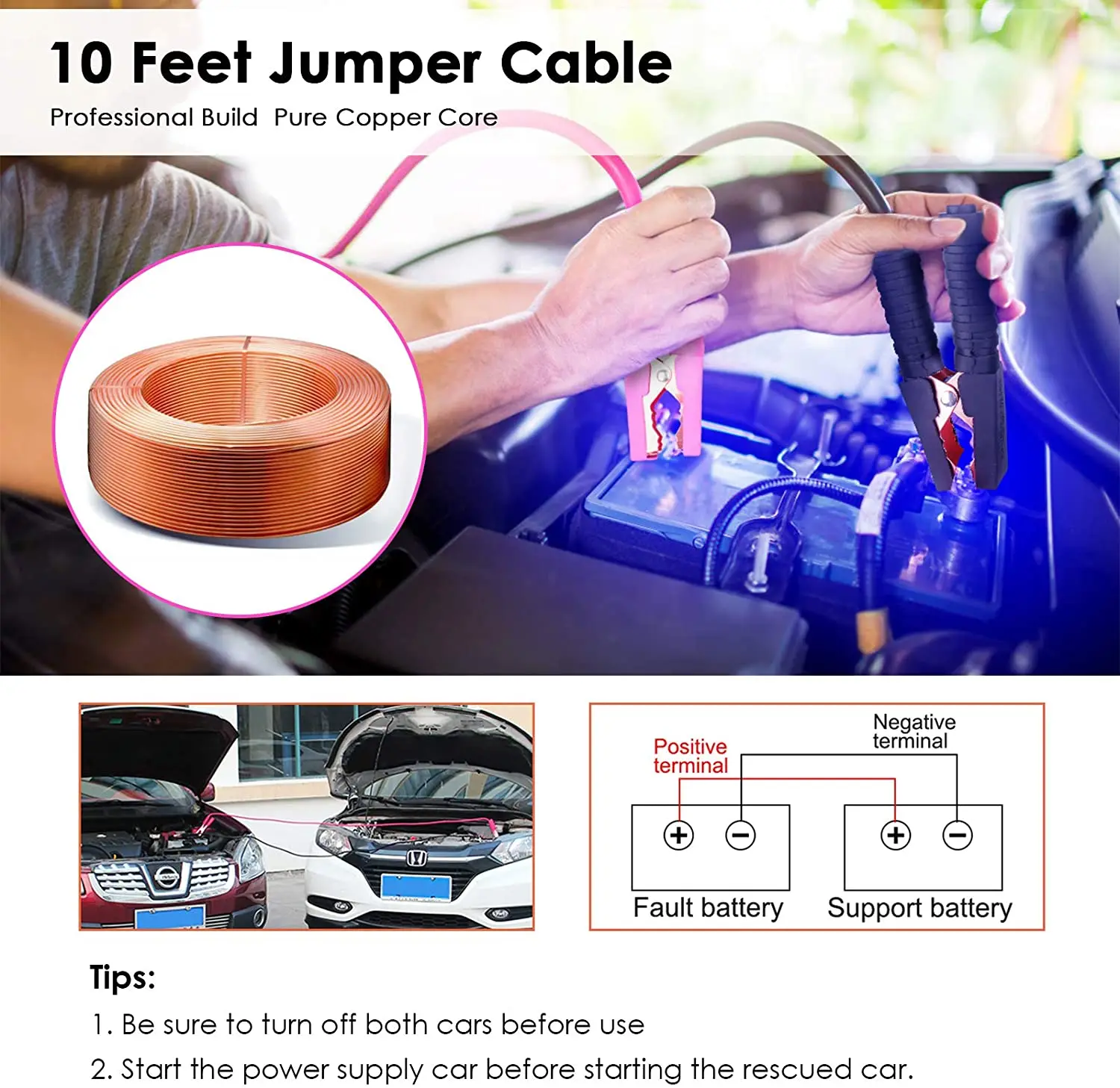 10 Feet Jumper Cable
Professional Build  Pure Copper Core

Positive terminal
Negative terminal
+ −
+ −
Fault battery
Support battery

Tips:
1. Be sure to turn off both cars before use
2. Start the power supply car before starting the rescued car.