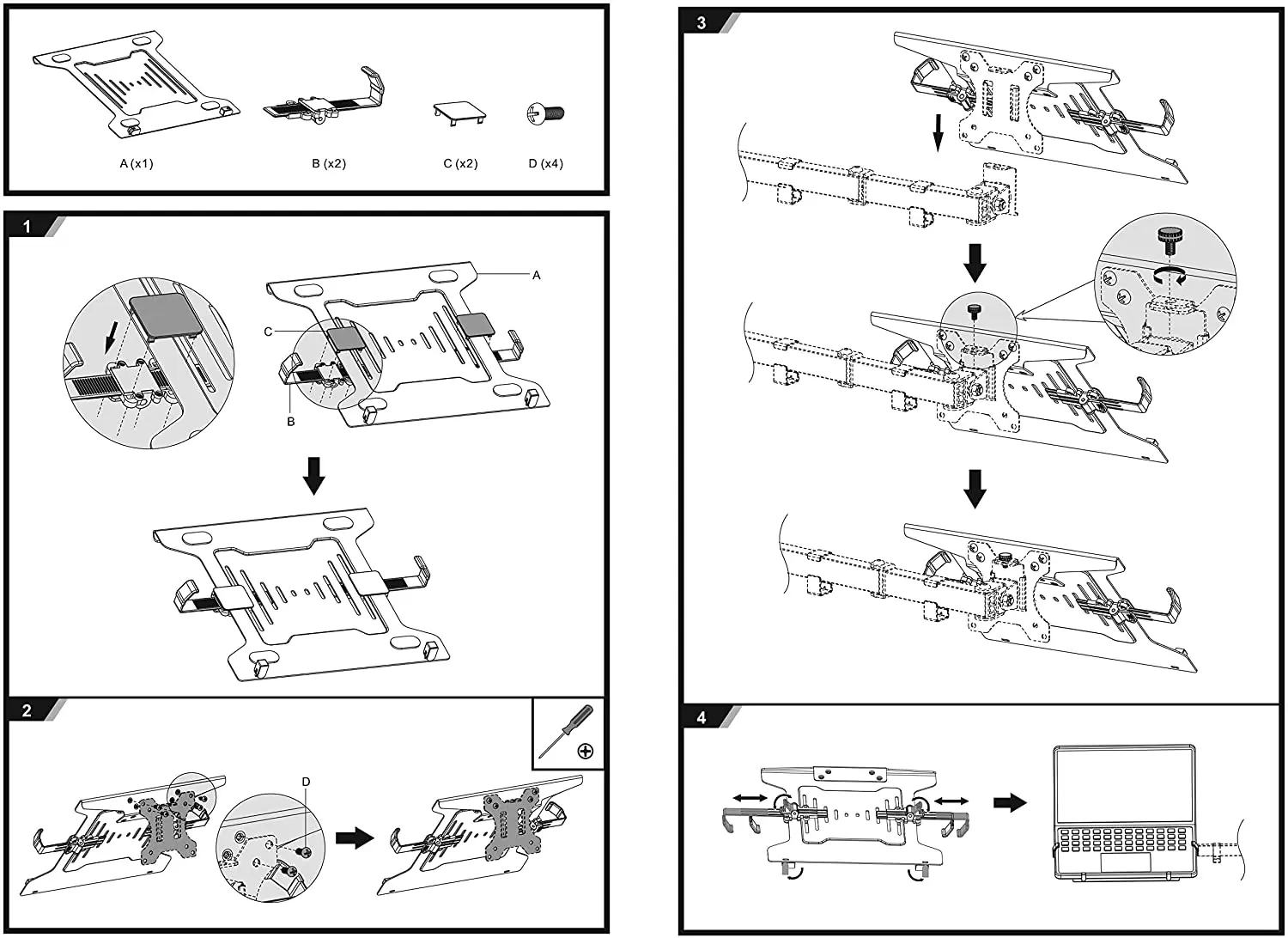 A (x1)
B (x2)
C (x2)
D (x4)

1

A
C
B

2

D

3

4