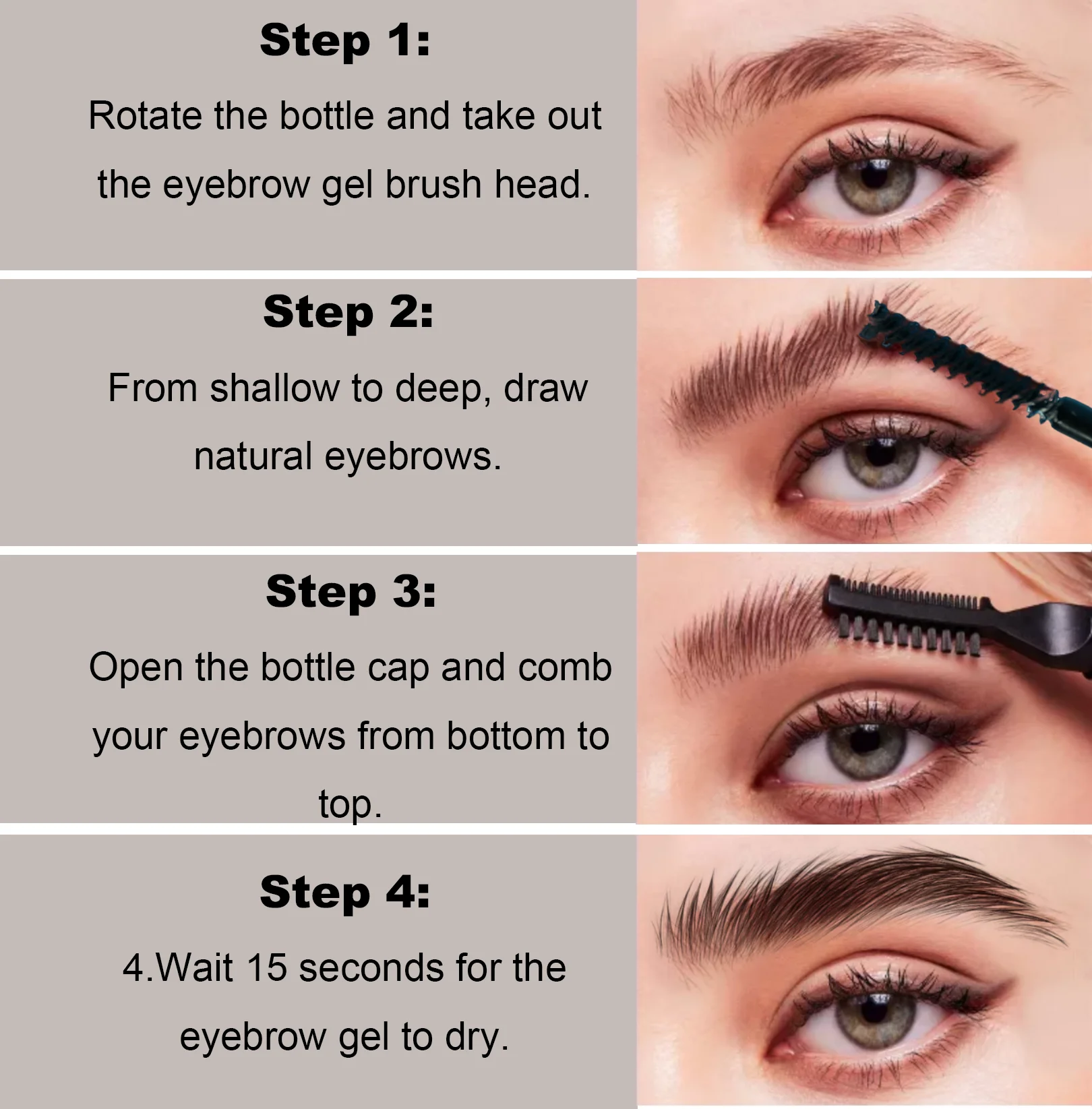 Step 1:

Rotate the bottle and take out the eyebrow gel brush head.

Step 2:

From shallow to deep, draw natural eyebrows.

Step 3:

Open the bottle cap and comb your eyebrows from bottom to top.

Step 4:

4.Wait 15 seconds for the eyebrow gel to dry.