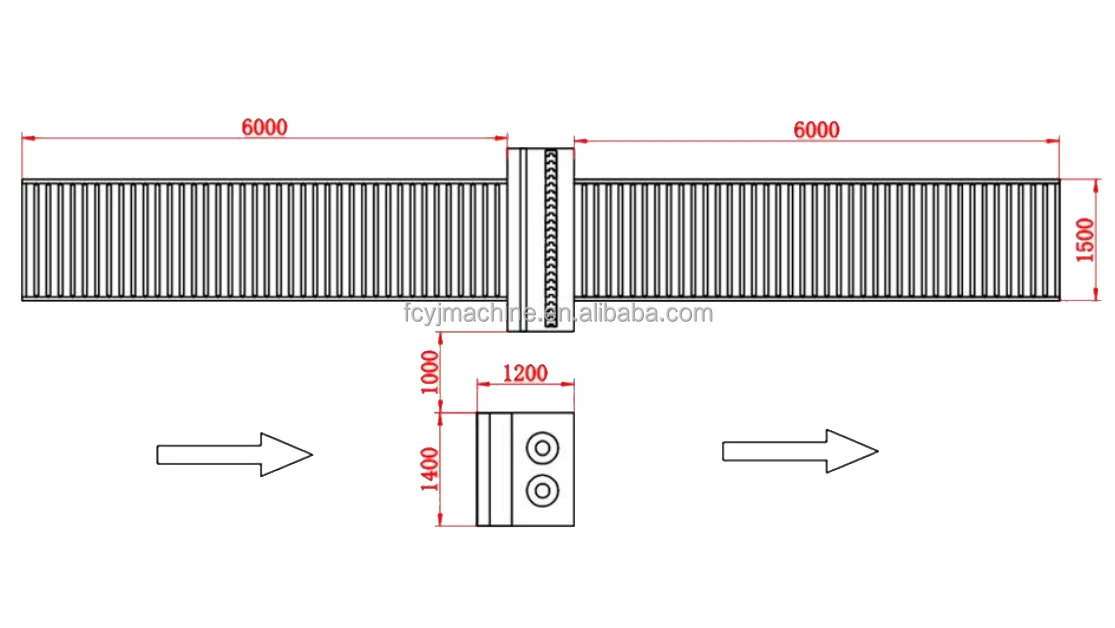 6000

6000

1500

fcyjmachine.en.alibaba.com

1000

1200

1400