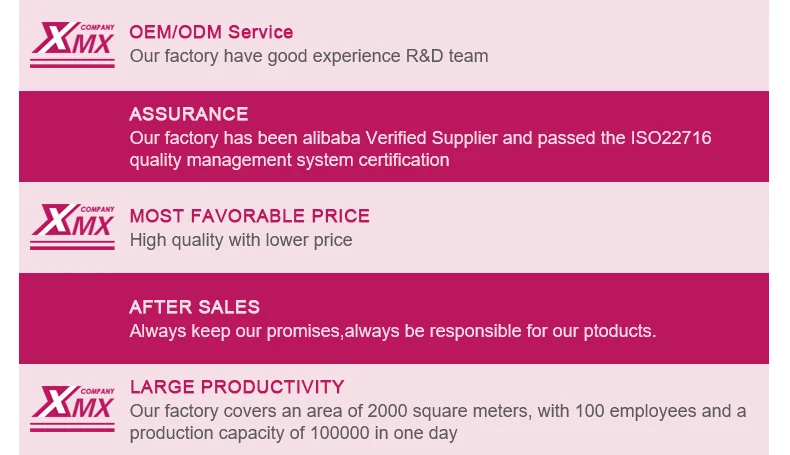 XMX COMPANY

OEM/ODM Service
Our factory have good experience R&D team

ASSURANCE
Our factory has been alibaba Verified Supplier and passed the ISO22716 quality management system certification

XMX COMPANY

MOST FAVORABLE PRICE
High quality with lower price

AFTER SALES
Always keep our promises,always be responsible for our ptoducts.

XMX COMPANY

LARGE PRODUCTIVITY
Our factory covers an area of 2000 square meters, with 100 employees and a production capacity of 100000 in one day