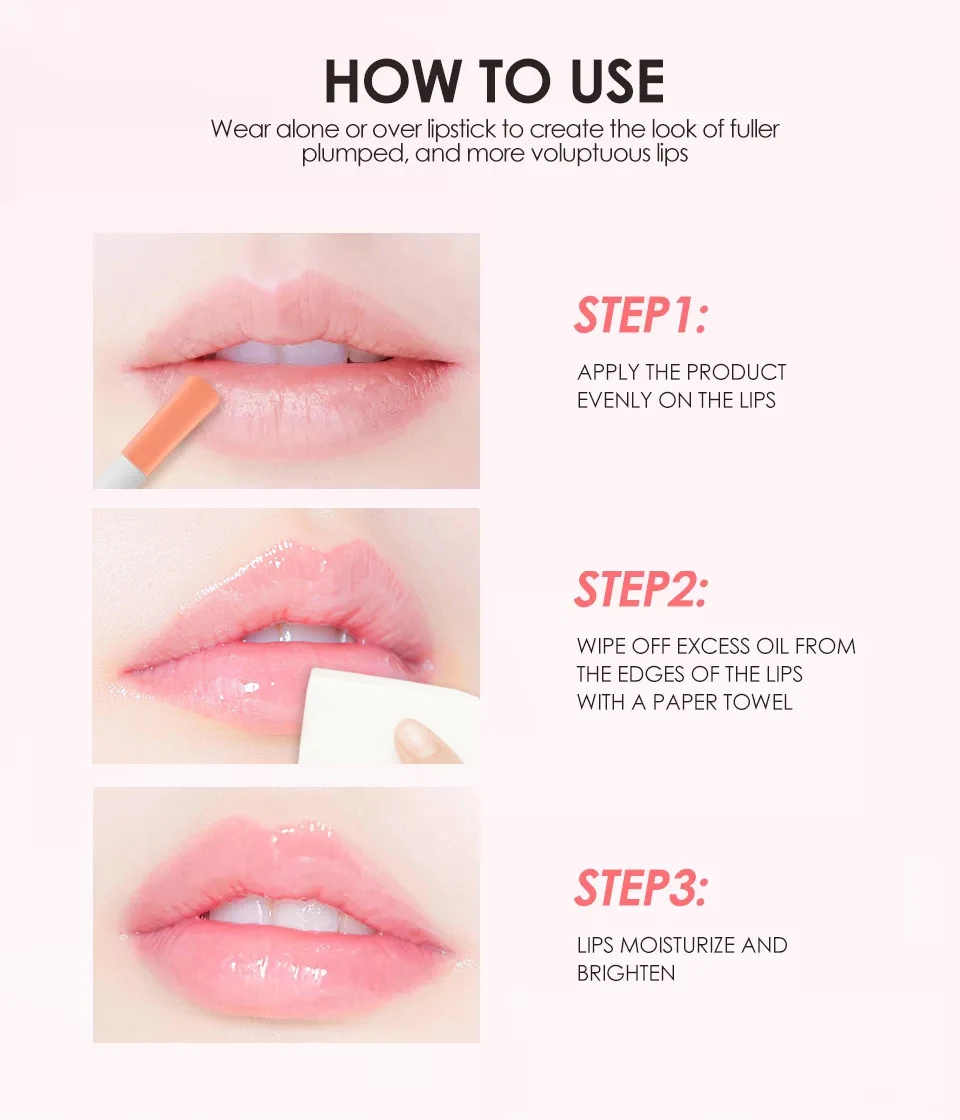 HOW TO USE

Wear alone or over lipstick to create the look of fuller plumped, and more voluptuous lips

STEP1:

APPLY THE PRODUCT EVENLY ON THE LIPS

STEP2:

WIPE OFF EXCESS OIL FROM THE EDGES OF THE LIPS WITH A PAPER TOWEL

STEP3:

LIPS MOISTURIZE AND BRIGHTEN