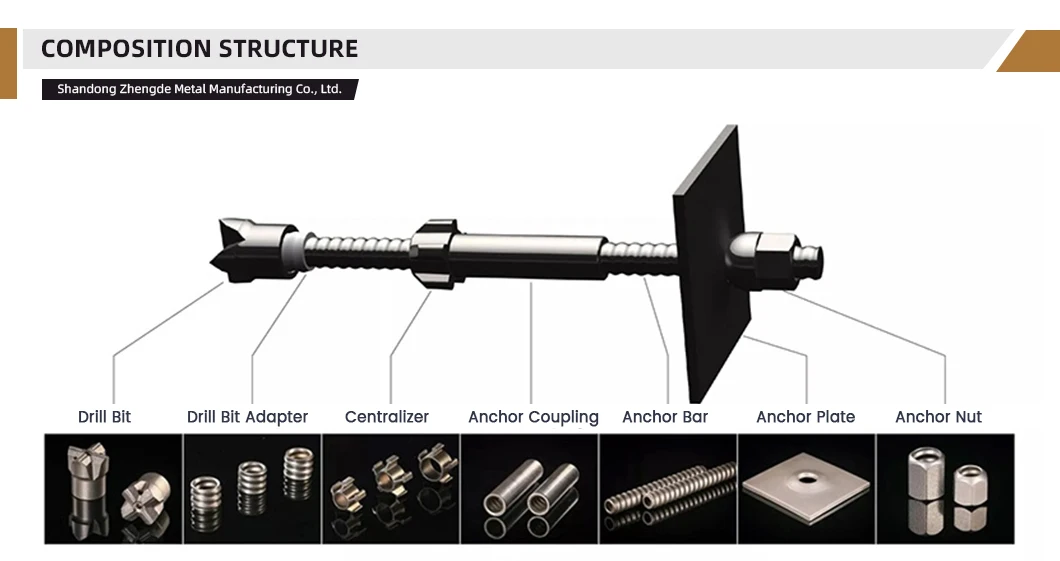 COMPOSITION STRUCTURE

Shandong Zhengde Metal Manufacturing Co., Ltd.

Drill Bit
Drill Bit Adapter
Centralizer
Anchor Coupling
Anchor Bar
Anchor Plate
Anchor Nut