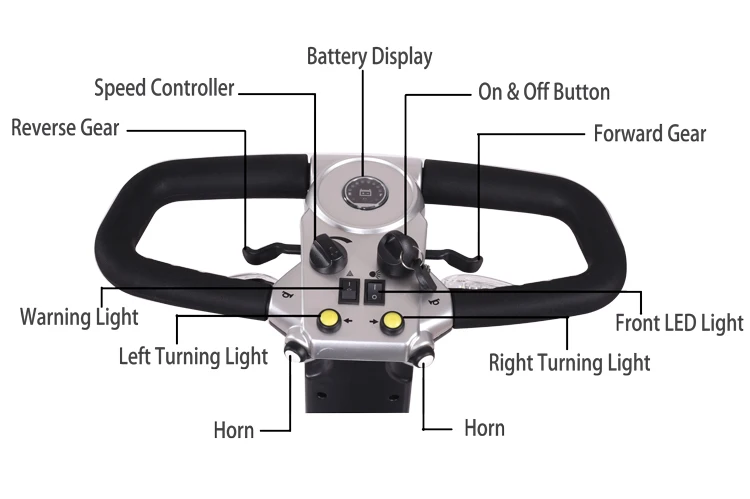 Battery Display

Speed Controller

On & Off Button

Reverse Gear

Forward Gear

Warning Light

Front LED Light

Left Turning Light

Right Turning Light

Horn

Horn