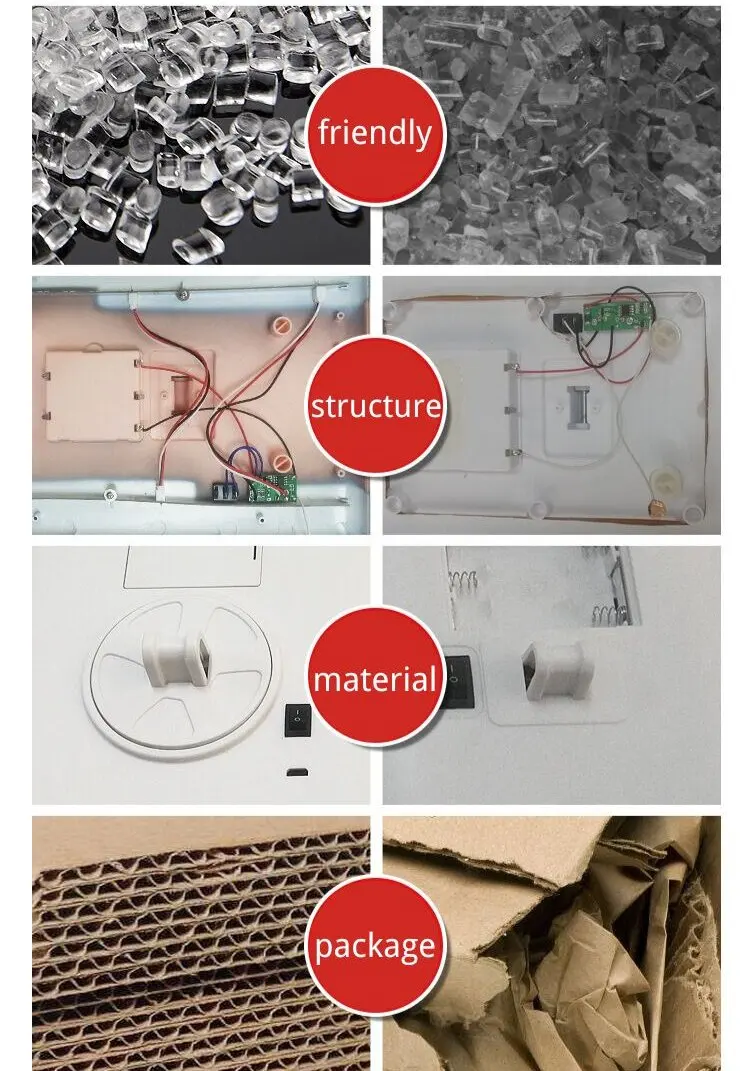 friendly

structure

material

package