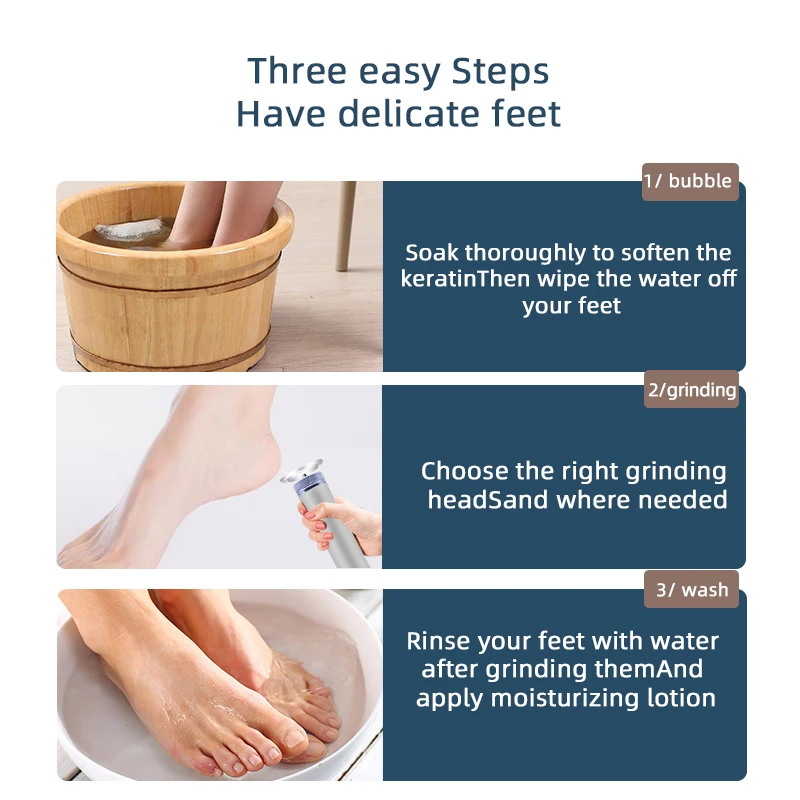 Three easy Steps
Have delicate feet

1/ bubble

Soak thoroughly to soften the keratinThen wipe the water off your feet

2/grinding

Choose the right grinding headSand where needed

3/ wash

Rinse your feet with water after grinding themAnd apply moisturizing lotion