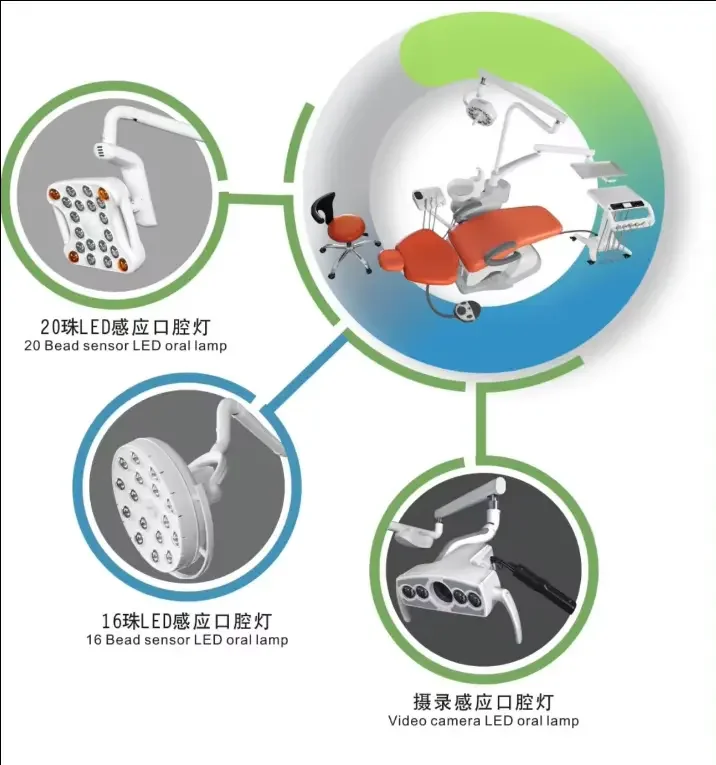 20珠LED感应口腔灯
20 Bead sensor LED oral lamp

16珠LED感应口腔灯
16 Bead sensor LED oral lamp

摄录感应口腔灯
Video camera LED oral lamp