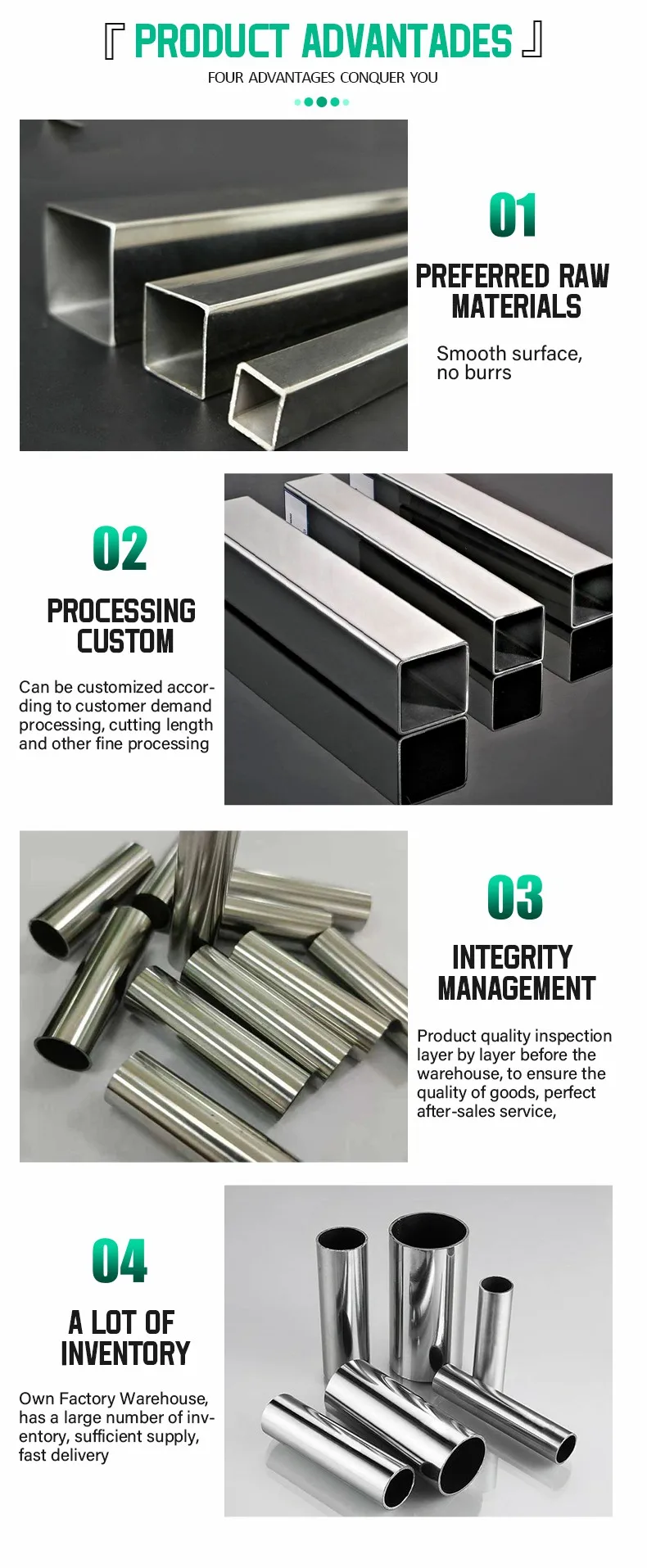 『 PRODUCT ADVANTADES 』
FOUR ADVANTAGES CONQUER YOU

01
PREFERRED RAW MATERIALS
Smooth surface, no burrs

02
PROCESSING CUSTOM
Can be customized according to customer demand processing, cutting length and other fine processing

03
INTEGRITY MANAGEMENT
Product quality inspection layer by layer before the warehouse, to ensure the quality of goods, perfect after-sales service,

04
A LOT OF INVENTORY
Own Factory Warehouse, has a large number of inventory, sufficient supply, fast delivery