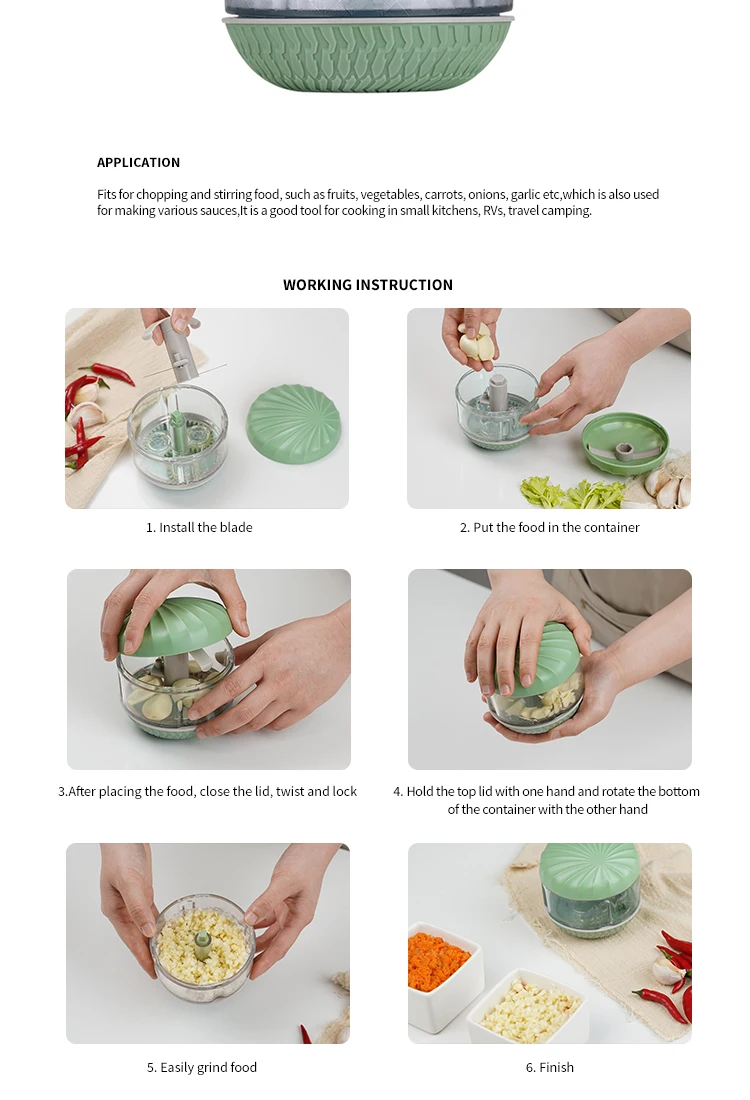 APPLICATION

Fits for chopping and stirring food, such as fruits, vegetables, carrots, onions, garlic etc,which is also used for making various sauces,It is a good tool for cooking in small kitchens, RVs, travel camping.

WORKING INSTRUCTION

1. Install the blade

2. Put the food in the container

3.After placing the food, close the lid, twist and lock

4. Hold the top lid with one hand and rotate the bottom of the container with the other hand

5. Easily grind food

6. Finish