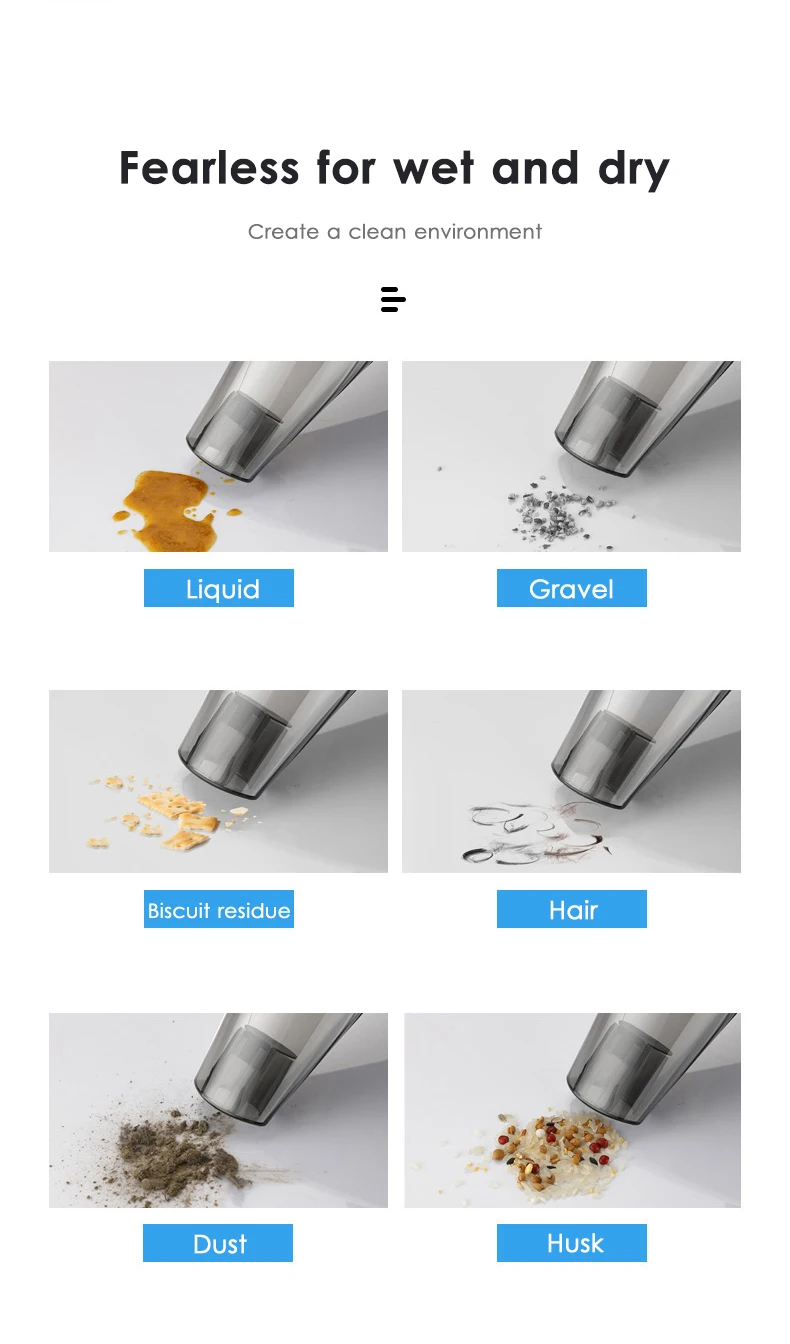 Fearless for wet and dry

Create a clean environment

Liquid

Gravel

Biscuit residue

Hair

Dust

Husk