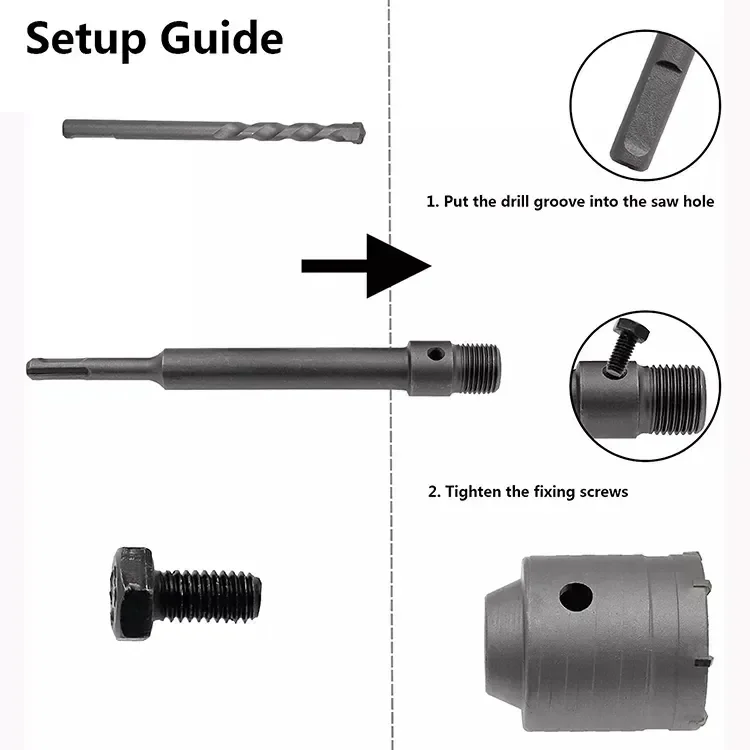 Setup Guide

1. Put the drill groove into the saw hole

2. Tighten the fixing screws