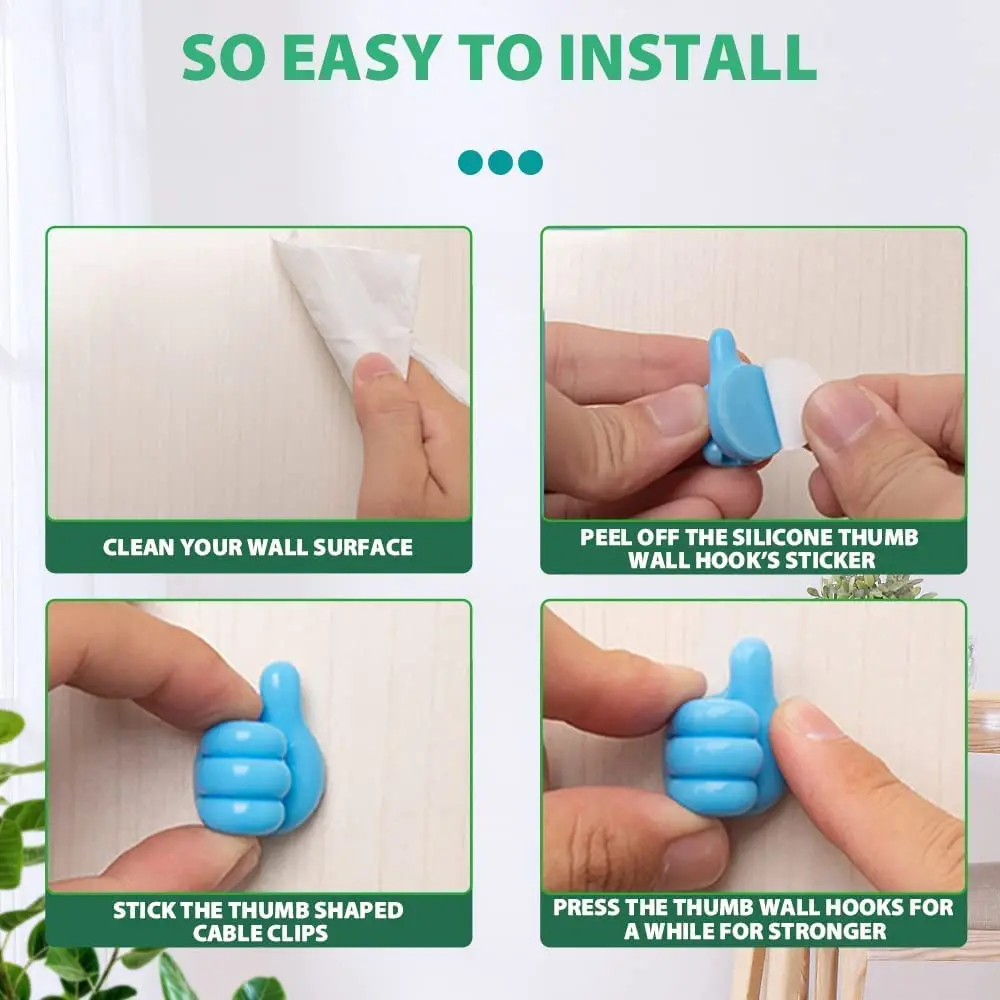 SO EASY TO INSTALL

CLEAN YOUR WALL SURFACE

PEEL OFF THE SILICONE THUMB WALL HOOK'S STICKER

STICK THE THUMB SHAPED CABLE CLIPS

PRESS THE THUMB WALL HOOKS FOR A WHILE FOR STRONGER