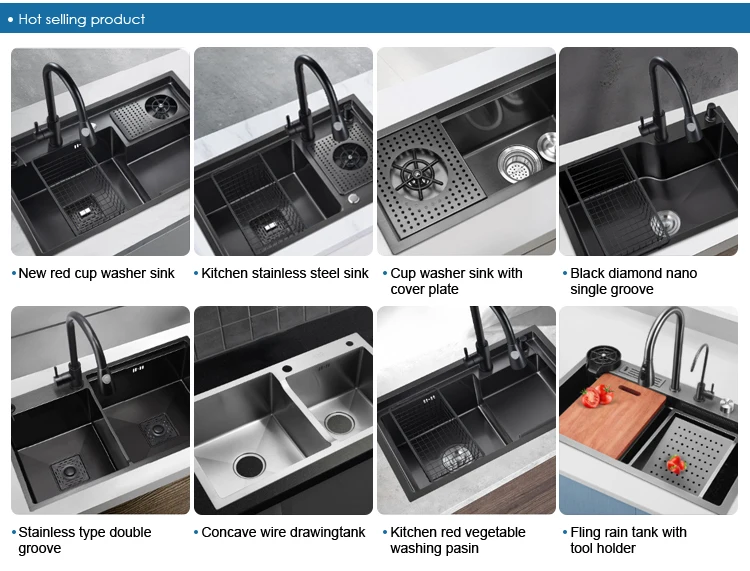 • Hot selling product

• New red cup washer sink

• Kitchen stainless steel sink

• Cup washer sink with cover plate

• Black diamond nano single groove

• Stainless type double groove

• Concave wire drawingtank

• Kitchen red vegetable washing pasin

• Fling rain tank with tool holder