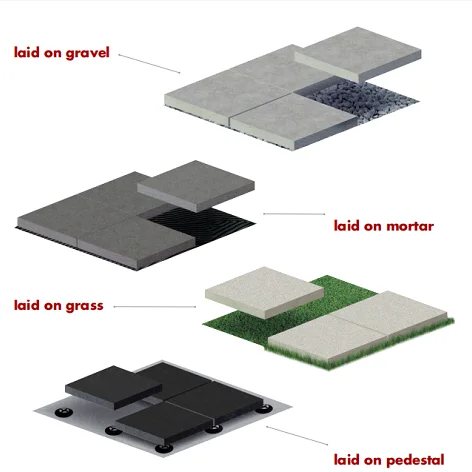 laid on gravel

laid on mortar

laid on grass

laid on pedestal