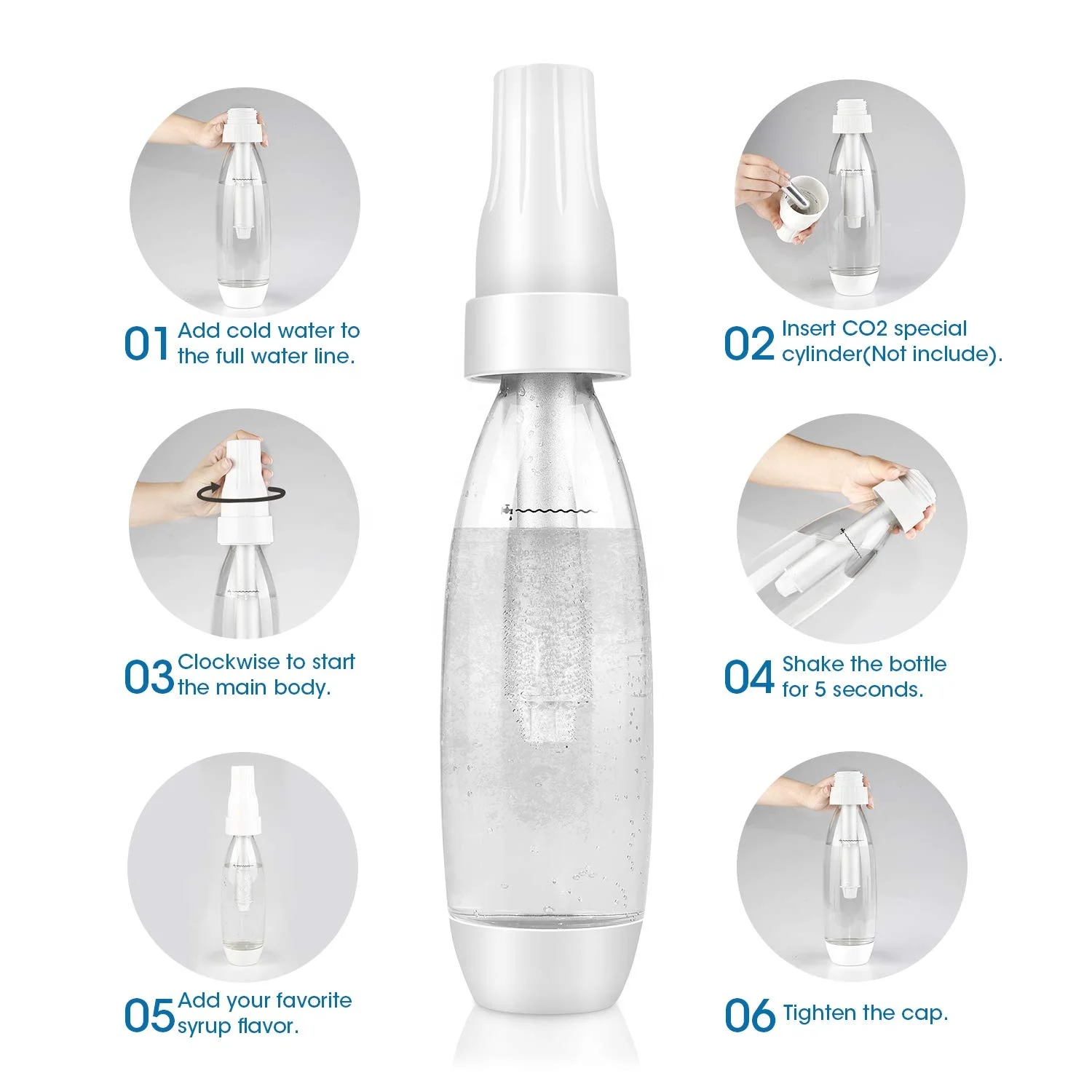 01 Add cold water to the full water line.

02 Insert CO2 special cylinder(Not include).

03 Clockwise to start the main body.

04 Shake the bottle for 5 seconds.

05 Add your favorite syrup flavor.

06 Tighten the cap.