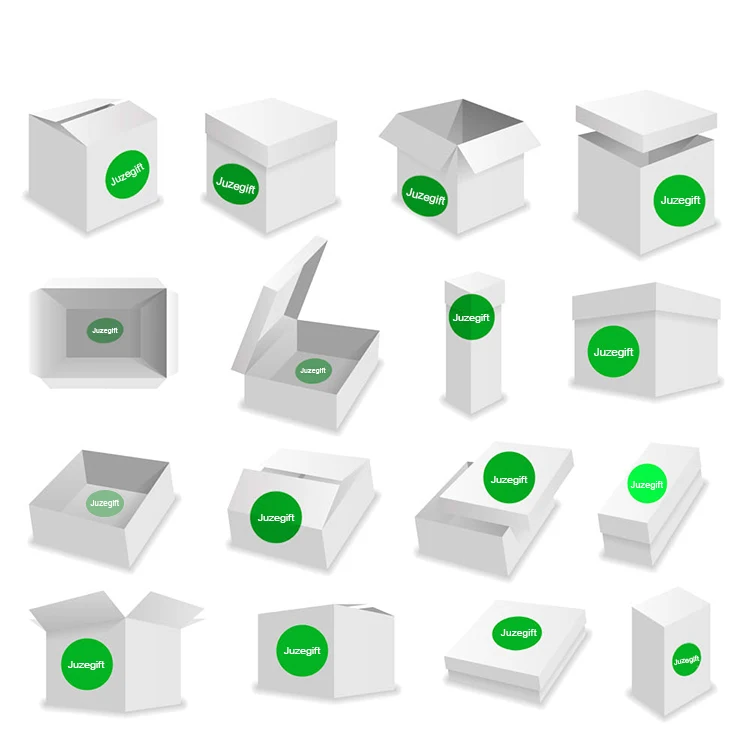 Juzegift
Juzegift
Juzegift
Juzegift

Juzegift
Juzegift
Juzegift
Juzegift

Juzegift
Juzegift
Juzegift
Juzegift

Juzegift
Juzegift
Juzegift
Juzegift