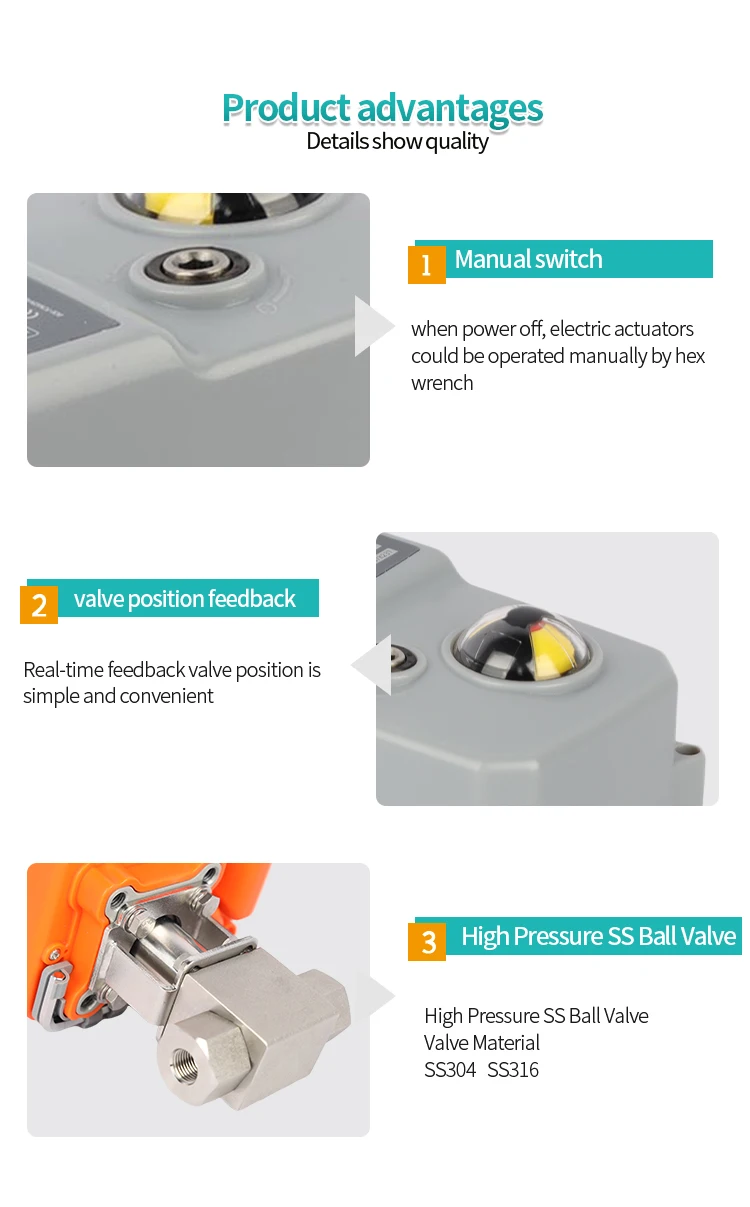 Product advantages
Details show quality

1 Manual switch

when power off, electric actuators could be operated manually by hex wrench

2 valve position feedback

Real-time feedback valve position is simple and convenient

3 High Pressure SS Ball Valve

High Pressure SS Ball Valve
Valve Material
SS304 SS316