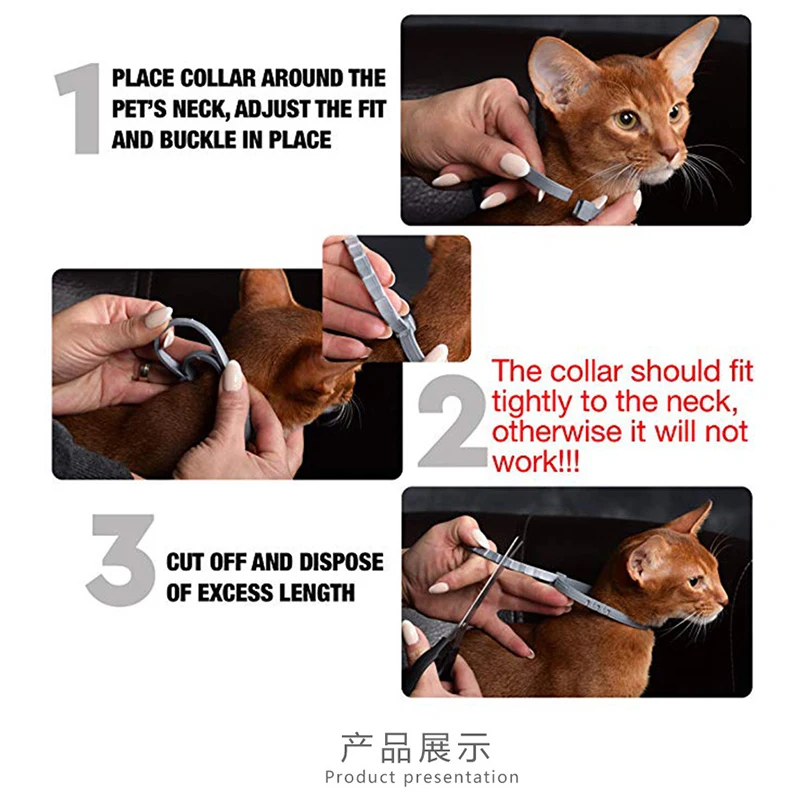 1 PLACE COLLAR AROUND THE PET'S NECK, ADJUST THE FIT AND BUCKLE IN PLACE

2 The collar should fit tightly to the neck, otherwise it will not work!!!

3 CUT OFF AND DISPOSE OF EXCESS LENGTH

产品展示
Product presentation