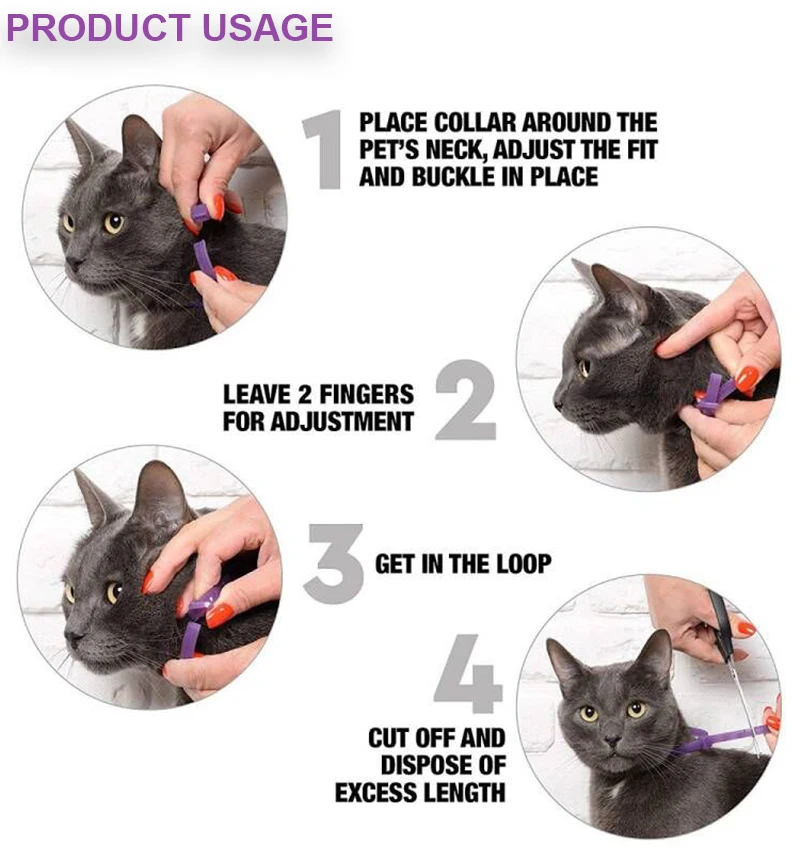 PRODUCT USAGE

1 PLACE COLLAR AROUND THE PET'S NECK, ADJUST THE FIT AND BUCKLE IN PLACE

LEAVE 2 FINGERS FOR ADJUSTMENT 2

3 GET IN THE LOOP

4

CUT OFF AND DISPOSE OF EXCESS LENGTH