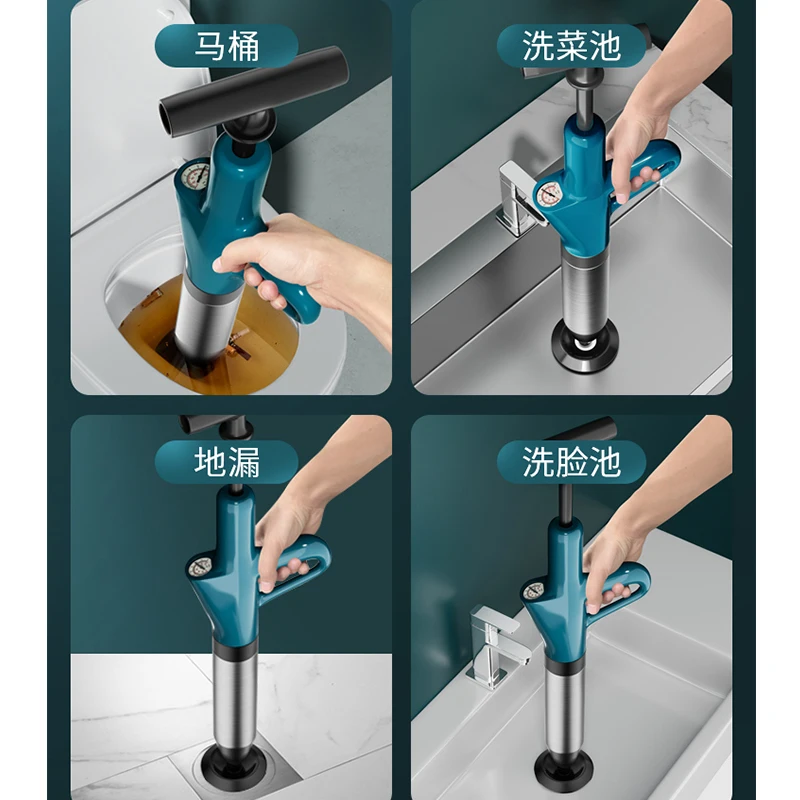 马桶

洗菜池

地漏

洗脸池