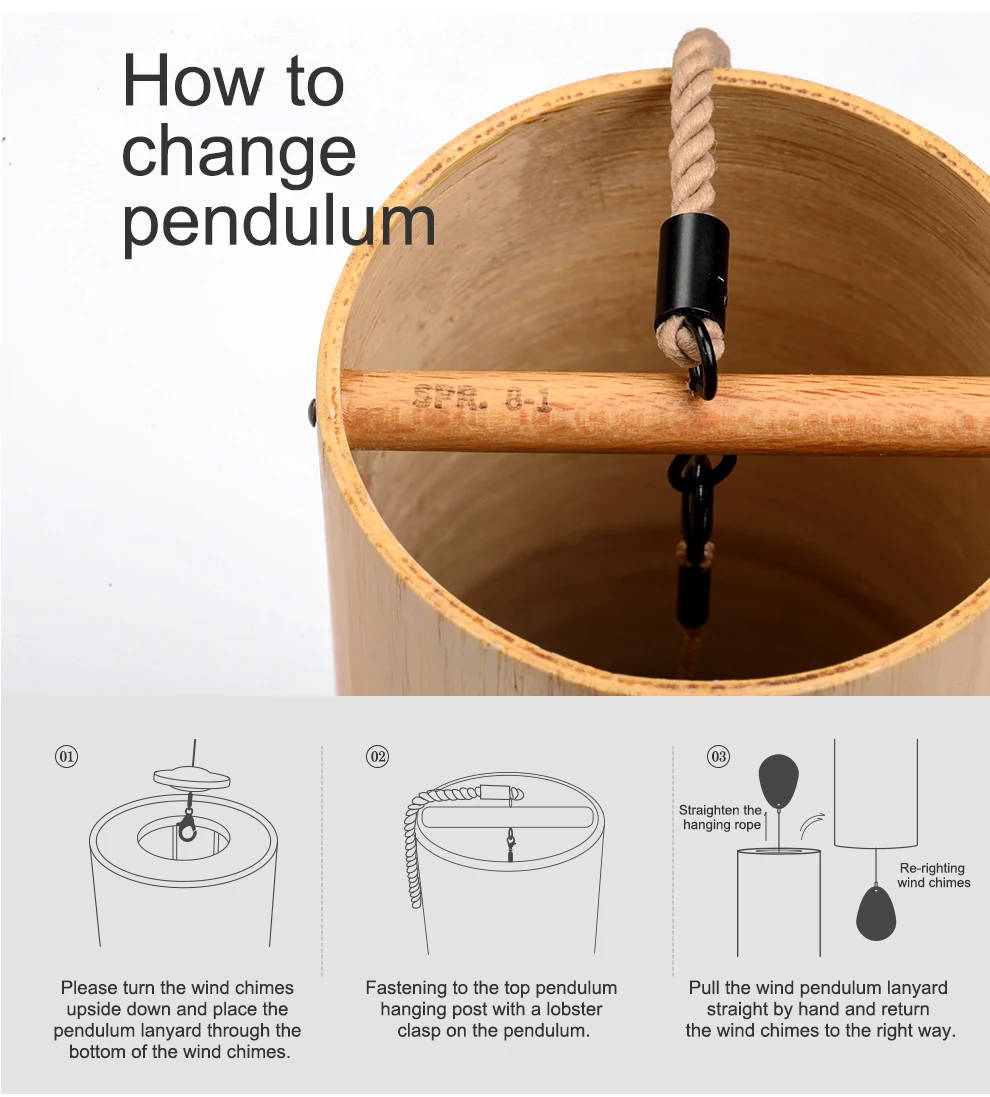 How to change pendulum

SPR. 8-1

01

Please turn the wind chimes upside down and place the pendulum lanyard through the bottom of the wind chimes.

02

Fastening to the top pendulum hanging post with a lobster clasp on the pendulum.

03

Straighten the hanging rope

Re-righting wind chimes

Pull the wind pendulum lanyard straight by hand and return the wind chimes to the right way.