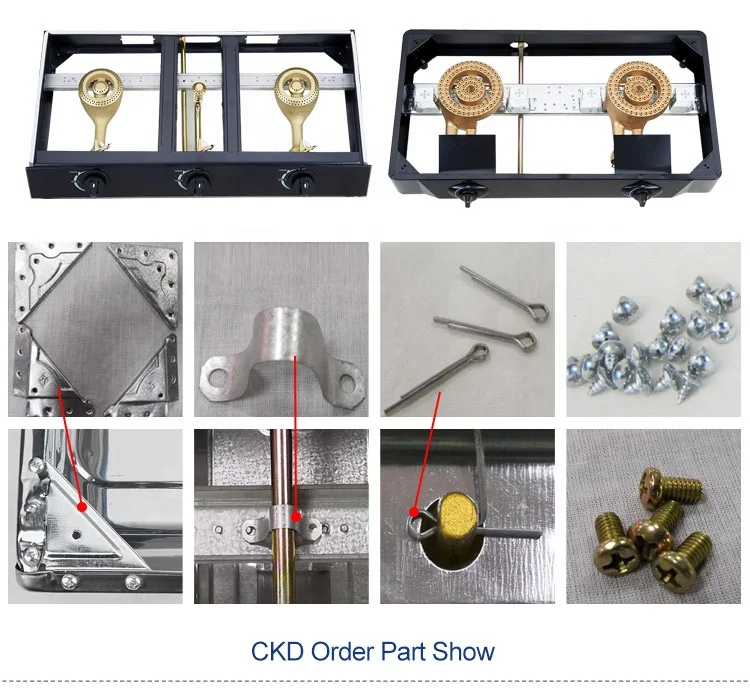 CKD Order Part Show