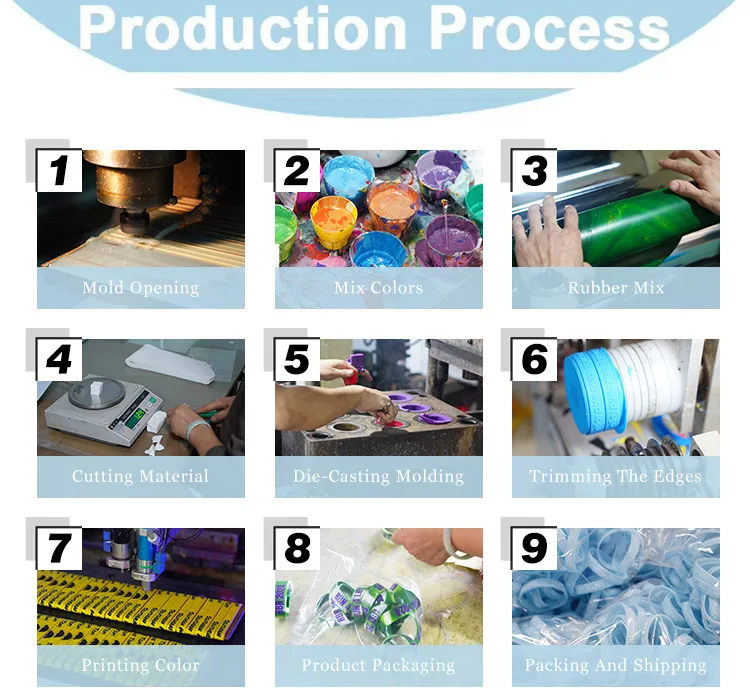 Production Process

1
Mold Opening

2
Mix Colors

3
Rubber Mix

4
Cutting Material

5
Die-Casting Molding

6
Trimming The Edges

7
Printing Color

8
Product Packaging

9
Packing And Shipping