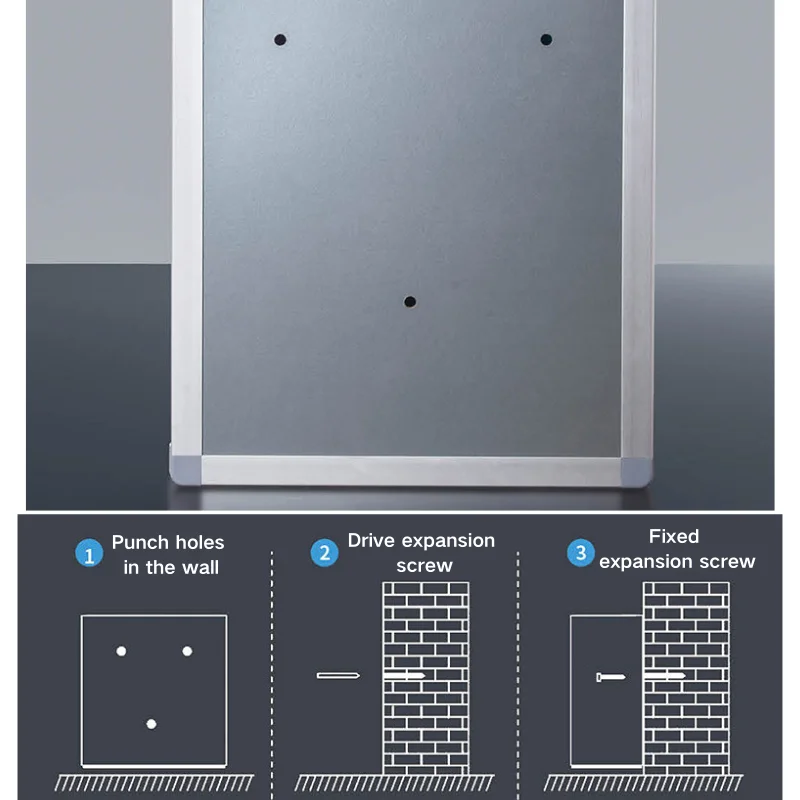 1 Punch holes in the wall

2 Drive expansion screw

3 Fixed expansion screw