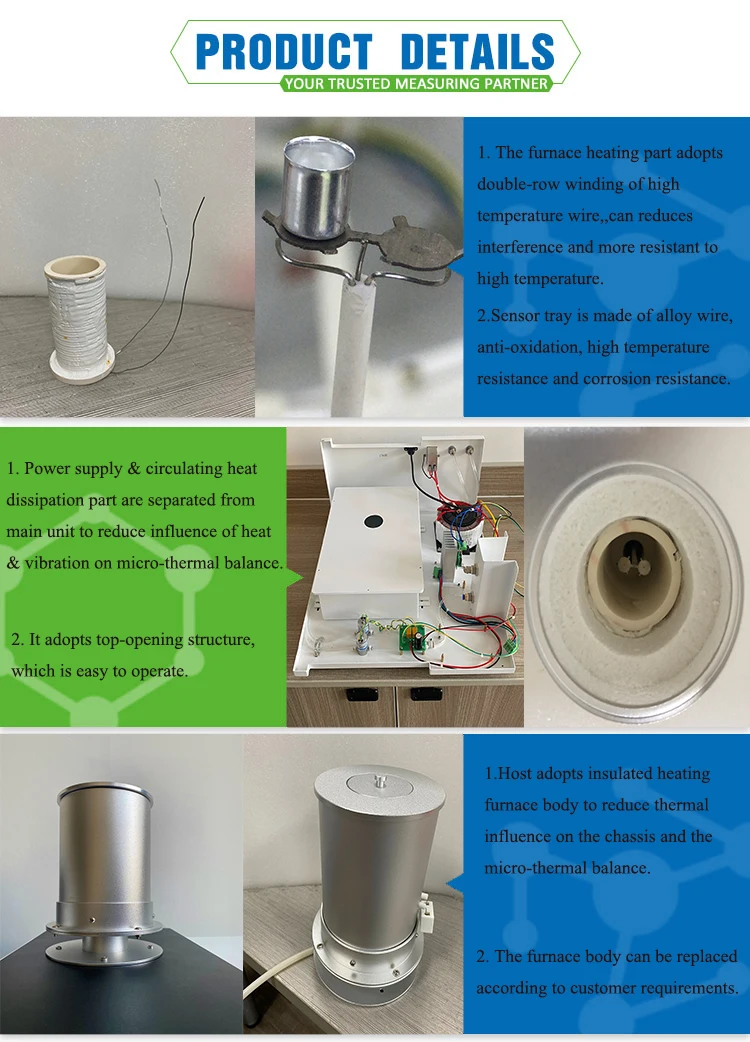 PRODUCT DETAILS
YOUR TRUSTED MEASURING PARTNER

1. The furnace heating part adopts double-row winding of high temperature wire,,can reduces interference and more resistant to high temperature.

2.Sensor tray is made of alloy wire, anti-oxidation, high temperature resistance and corrosion resistance.

1. Power supply & circulating heat dissipation part are separated from main unit to reduce influence of heat & vibration on micro-thermal balance.

2. It adopts top-opening structure, which is easy to operate.

1.Host adopts insulated heating furnace body to reduce thermal influence on the chassis and the micro-thermal balance.

2. The furnace body can be replaced according to customer requirements.