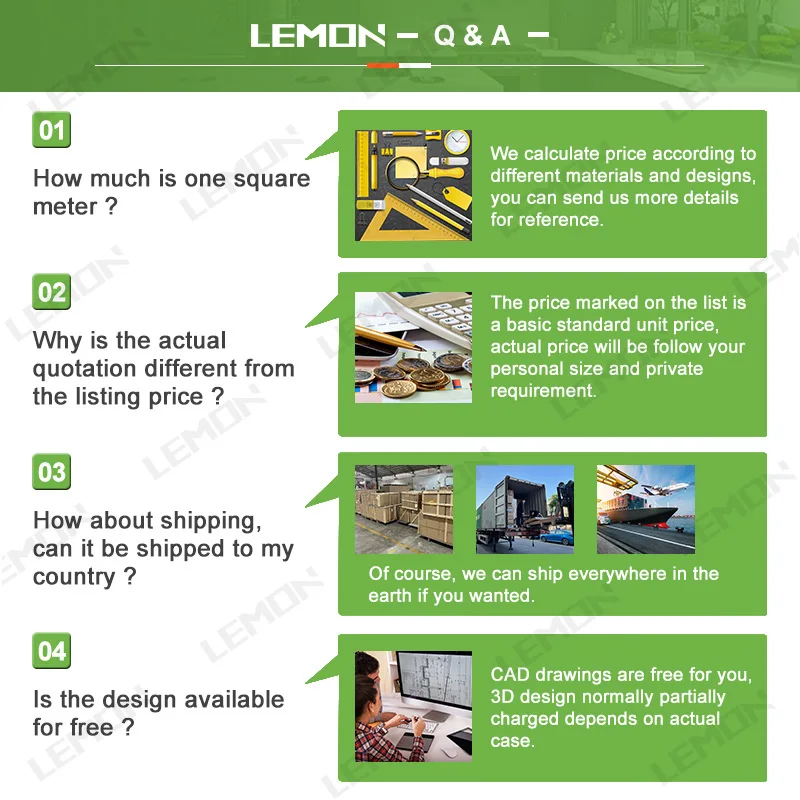 LEMON — Q & A —

01

How much is one square meter ?

We calculate price according to different materials and designs, you can send us more details for reference.

02

Why is the actual quotation different from the listing price ?

The price marked on the list is a basic standard unit price, actual price will be follow your personal size and private requirement.

03

How about shipping, can it be shipped to my country ?

Of course, we can ship everywhere in the earth if you wanted.

04

Is the design available for free ?

CAD drawings are free for you, 3D design normally partially charged depends on actual case.