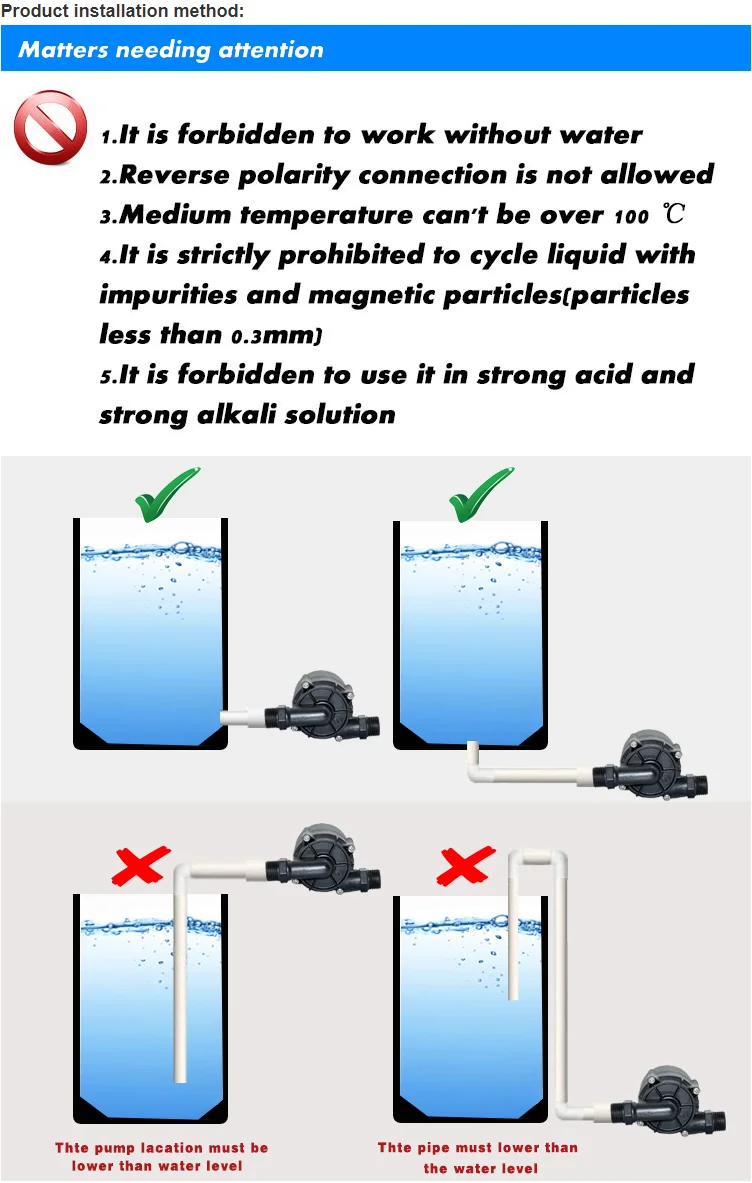 Product installation method:

Matters needing attention

1.It is forbidden to work without water
2.Reverse polarity connection is not allowed
3.Medium temperature can't be over 100 ℃
4.It is strictly prohibited to cycle liquid with impurities and magnetic particles(particles less than 0.3mm)
5.It is forbidden to use it in strong acid and strong alkali solution

Thte pump lacation must be lower than water level

Thte pipe must lower than the water level