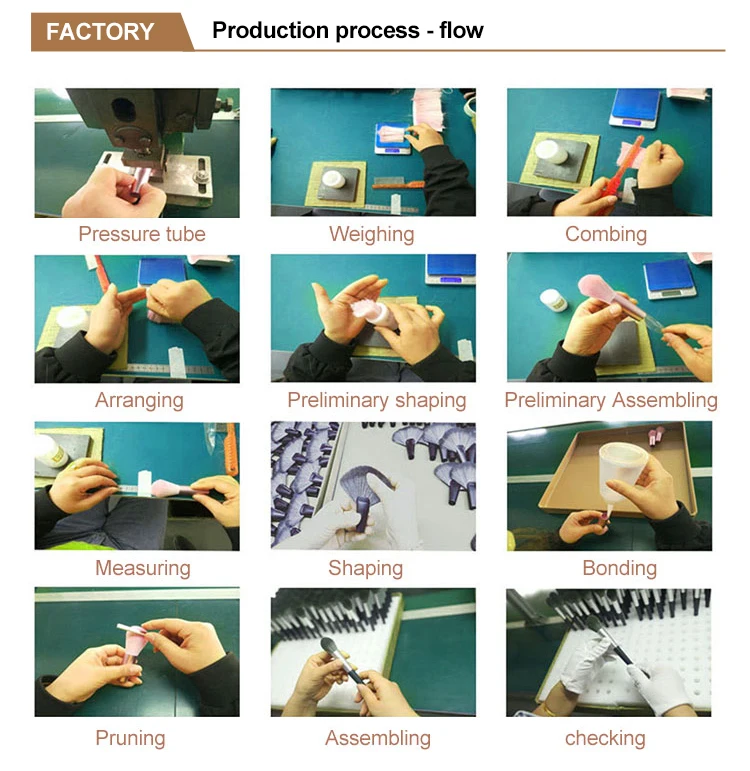 FACTORY Production process - flow

Pressure tube

Weighing

Combing

Arranging

Preliminary shaping

Preliminary Assembling

Measuring

Shaping

Bonding

Pruning

Assembling

checking