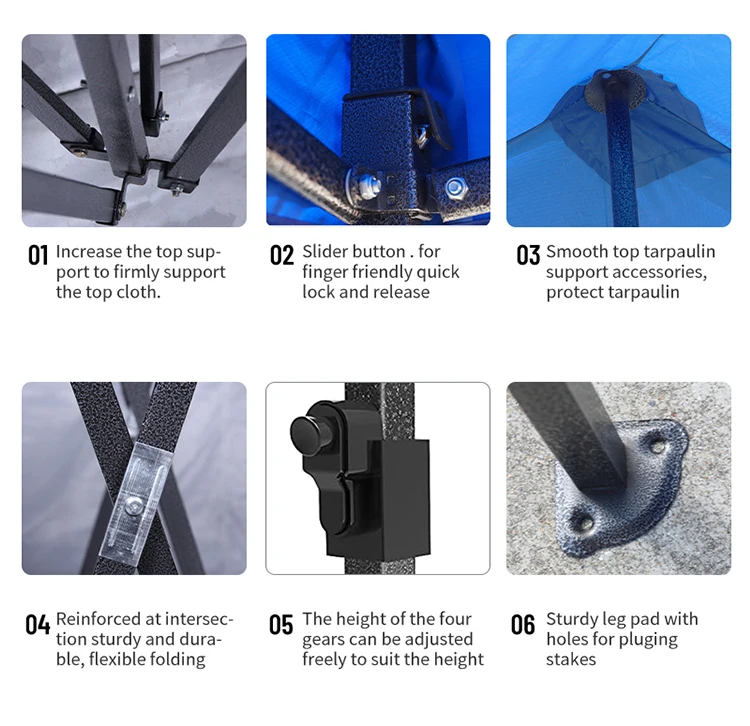 01 Increase the top support to firmly support the top cloth.

02 Slider button . for finger friendly quick lock and release

03 Smooth top tarpaulin support accessories, protect tarpaulin

04 Reinforced at intersection sturdy and durable, flexible folding

05 The height of the four gears can be adjusted freely to suit the height

06 Sturdy leg pad with holes for pluging stakes