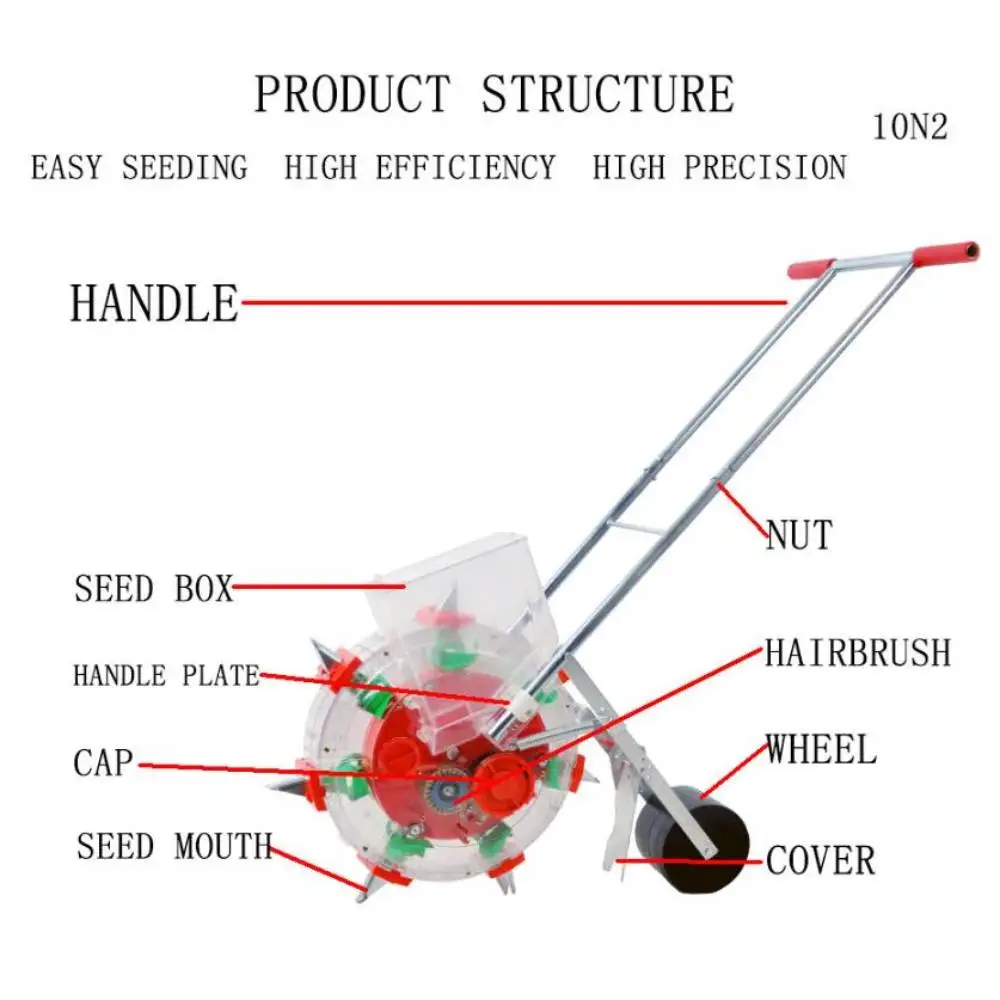 PRODUCT STRUCTURE

10N2

EASY SEEDING HIGH EFFICIENCY HIGH PRECISION

HANDLE

NUT

SEED BOX

HANDLE PLATE

HAIRBRUSH

CAP

WHEEL

SEED MOUTH

COVER