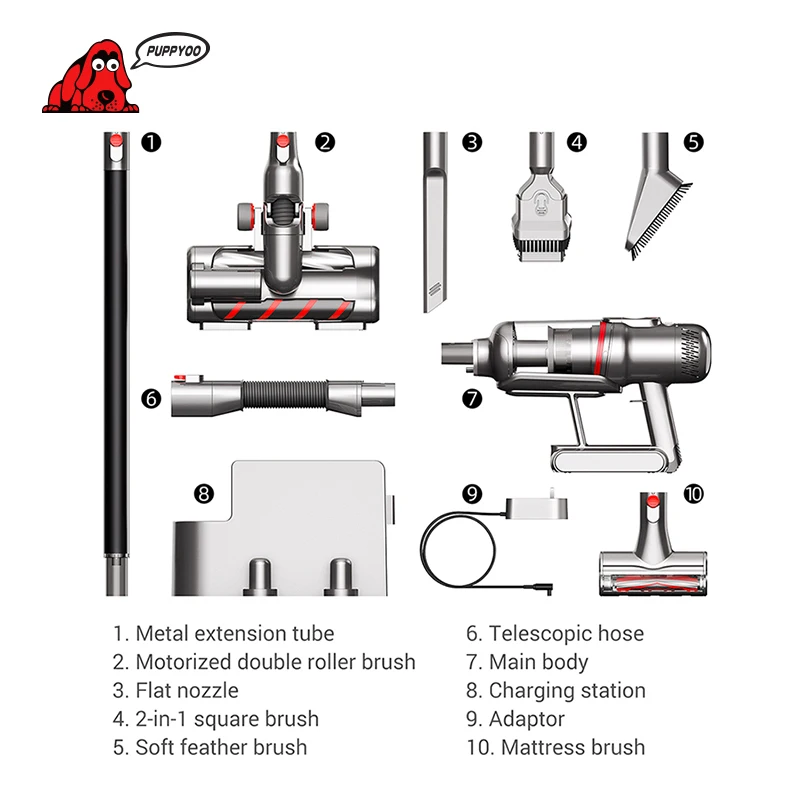 PUPPYOO

1
2
3
4
5
6
7
8
9
10

1. Metal extension tube
2. Motorized double roller brush
3. Flat nozzle
4. 2-in-1 square brush
5. Soft feather brush

6. Telescopic hose
7. Main body
8. Charging station
9. Adaptor
10. Mattress brush