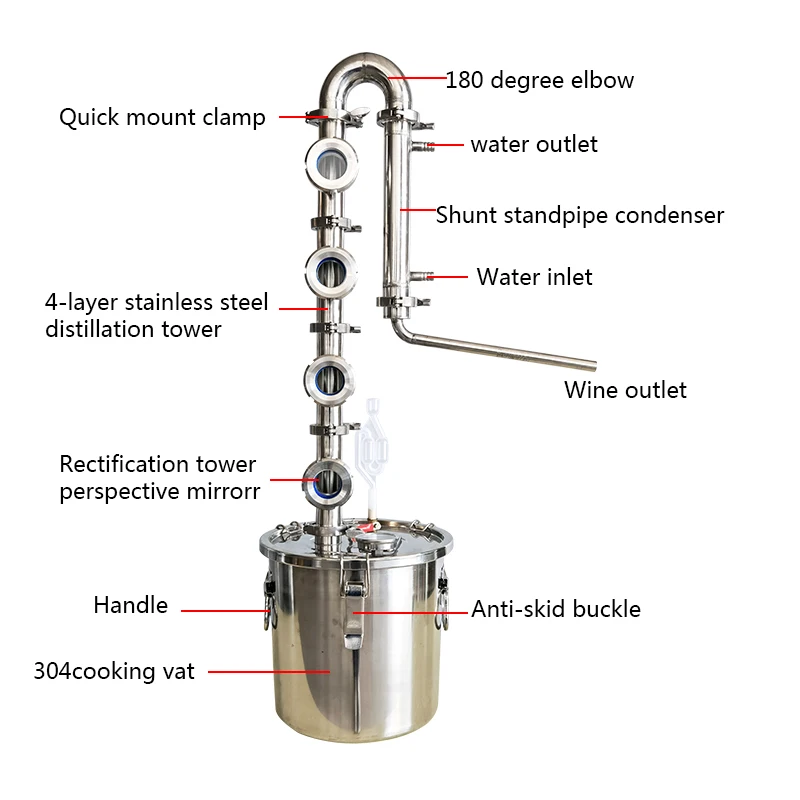 180 degree elbow

Quick mount clamp

water outlet

Shunt standpipe condenser

Water inlet

4-layer stainless steel distillation tower

Wine outlet

Rectification tower perspective mirrorr

Handle

Anti-skid buckle

304cooking vat