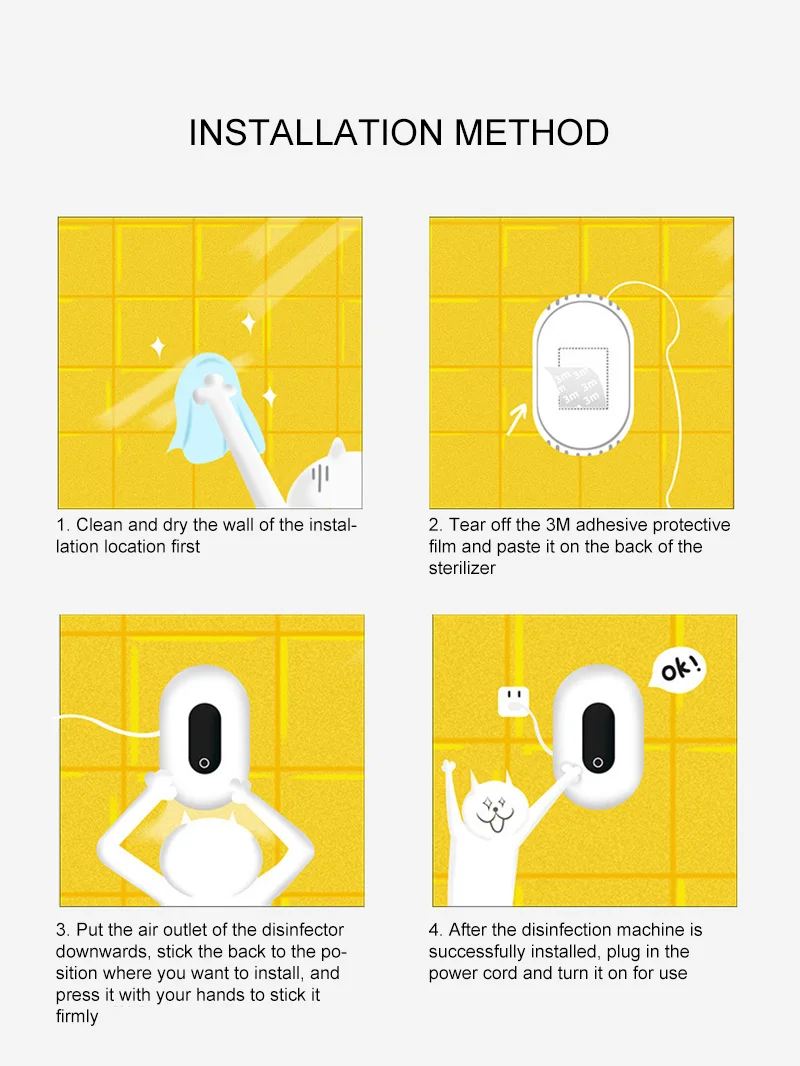 INSTALLATION METHOD

3m 3m 3m 3m

1. Clean and dry the wall of the installation location first

2. Tear off the 3M adhesive protective film and paste it on the back of the sterilizer

ok!

3. Put the air outlet of the disinfector downwards, stick the back to the position where you want to install, and press it with your hands to stick it firmly

4. After the disinfection machine is successfully installed, plug in the power cord and turn it on for use