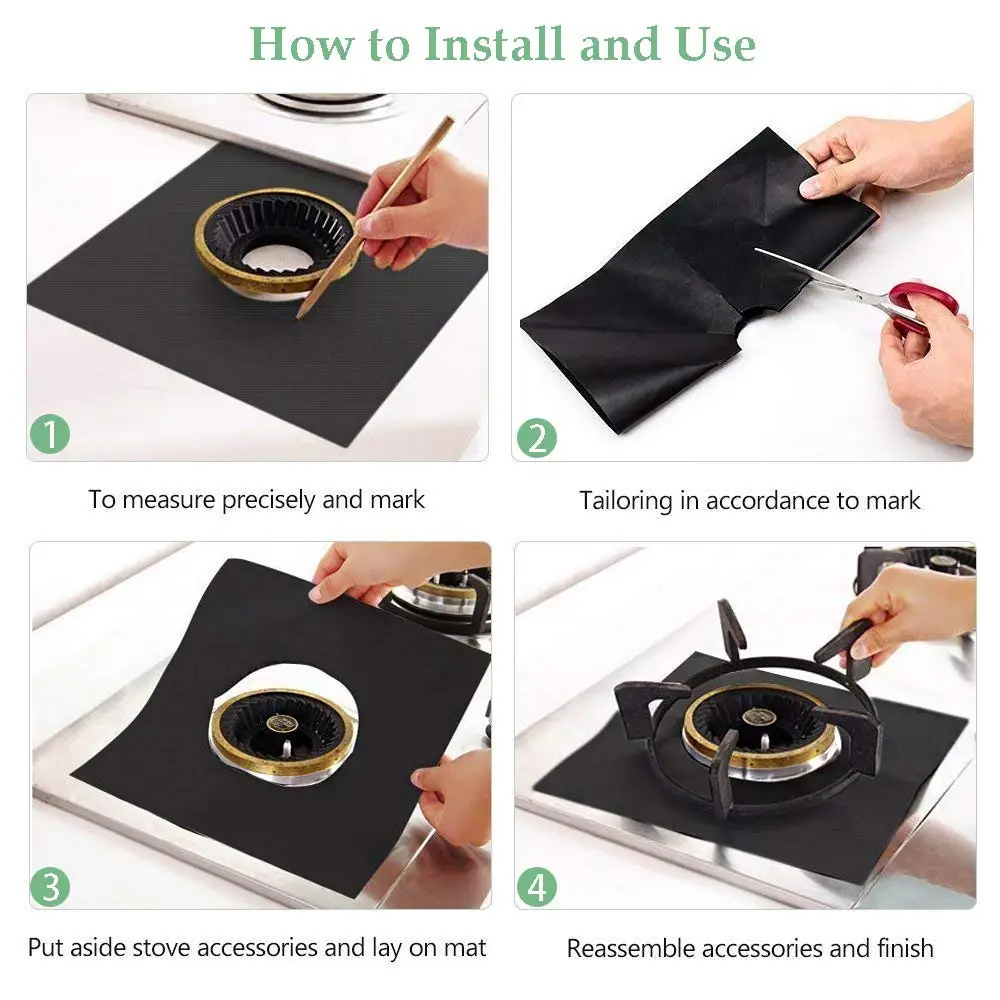 How to Install and Use

1

To measure precisely and mark

2

Tailoring in accordance to mark

3

Put aside stove accessories and lay on mat

4

Reassemble accessories and finish