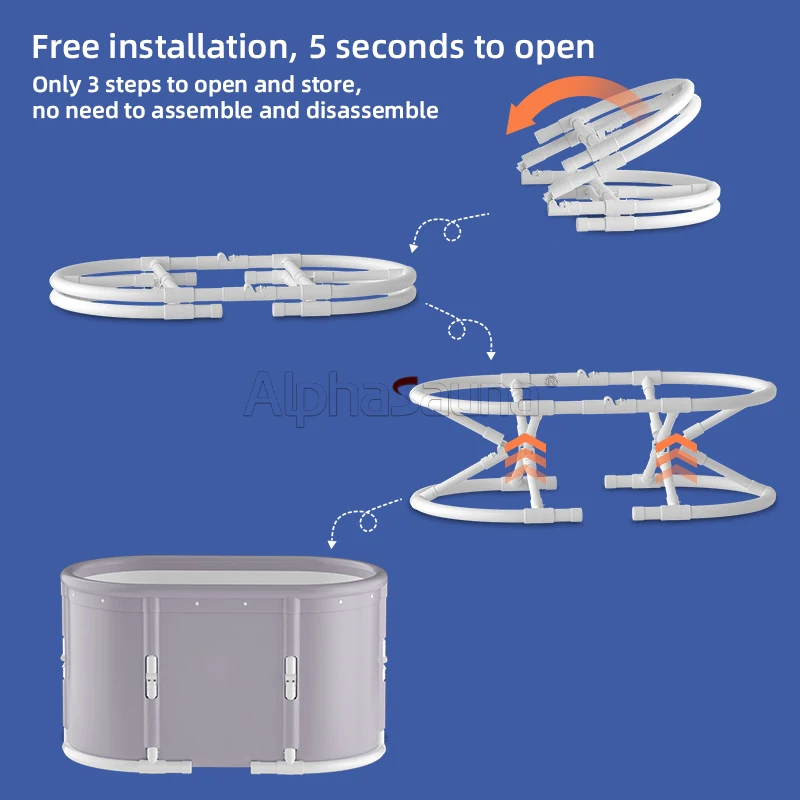 Free installation, 5 seconds to open

Only 3 steps to open and store, no need to assemble and disassemble

AlphaSauna®