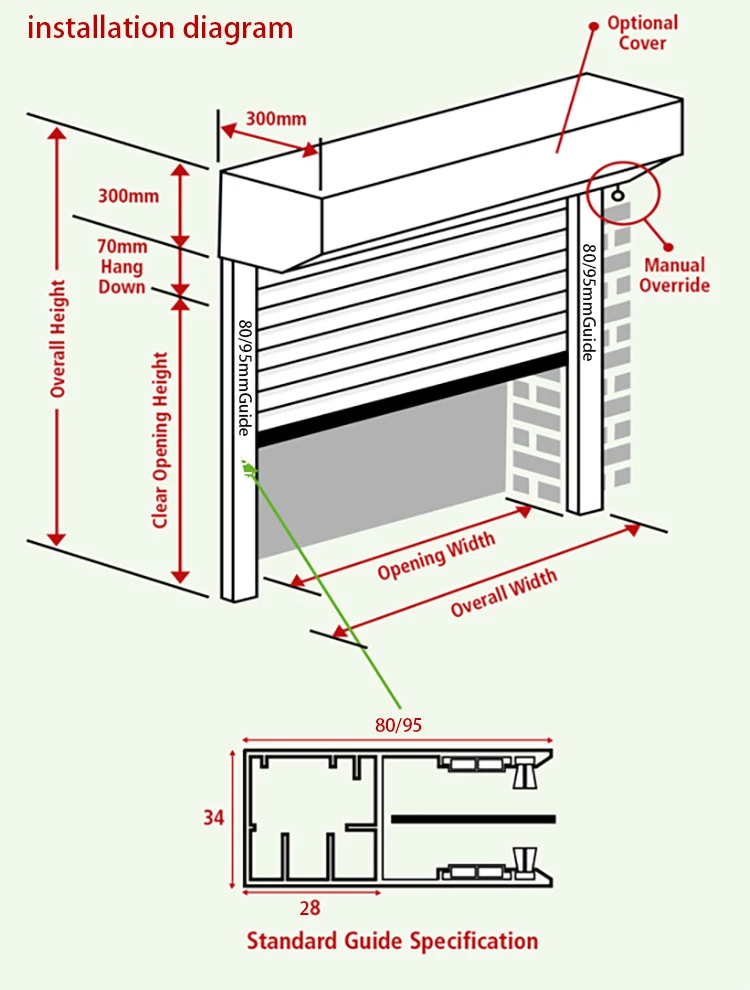 installation diagram

Optional Cover

300mm

300mm

70mm Hang Down

Overall Height

Clear Opening Height

80/95mmGuide

80/95mmGuide

Manual Override

Opening Width

Overall Width

80/95

34

28

Standard Guide Specification