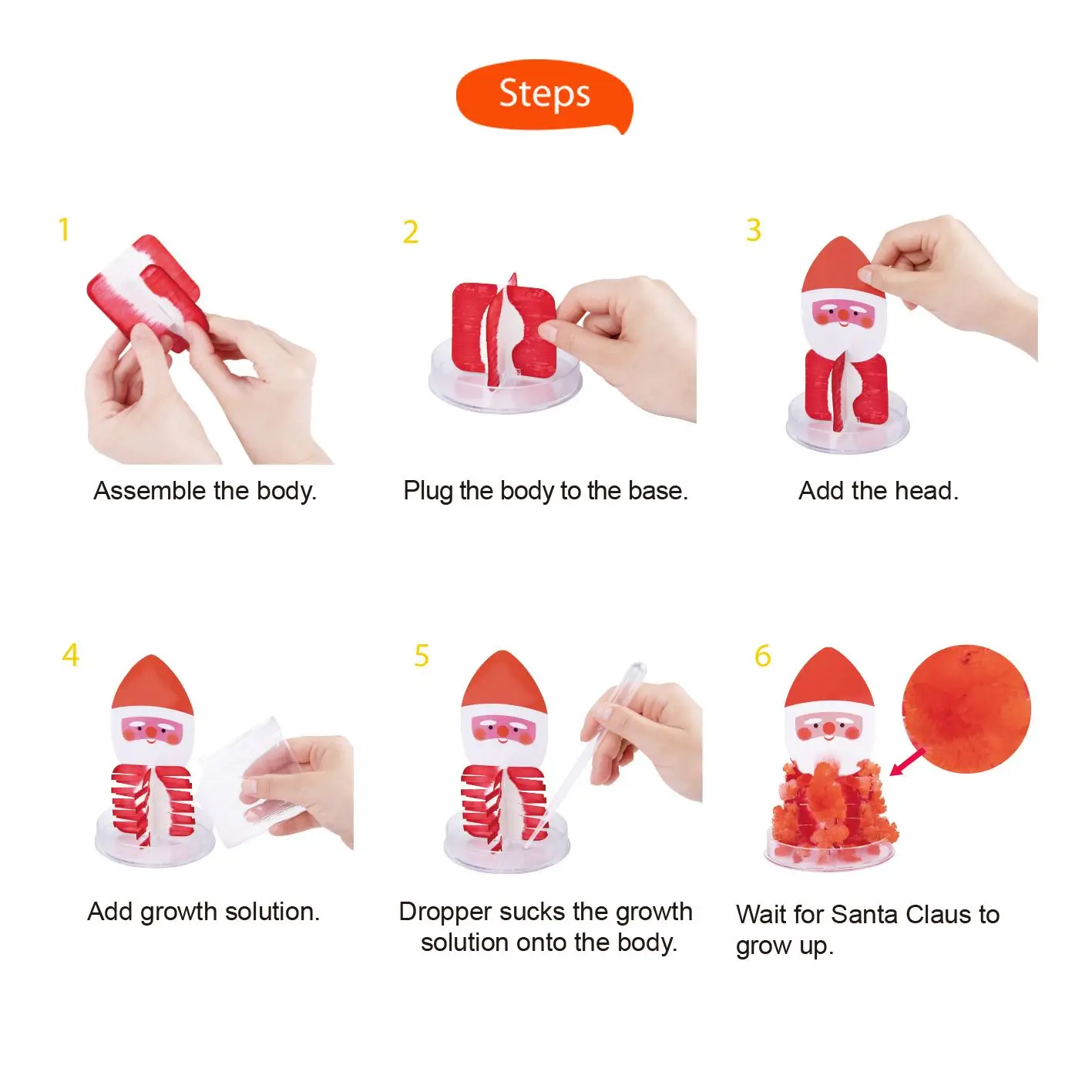 Steps

1
Assemble the body.

2
Plug the body to the base.

3
Add the head.

4
Add growth solution.

5
Dropper sucks the growth solution onto the body.

6
Wait for Santa Claus to grow up.